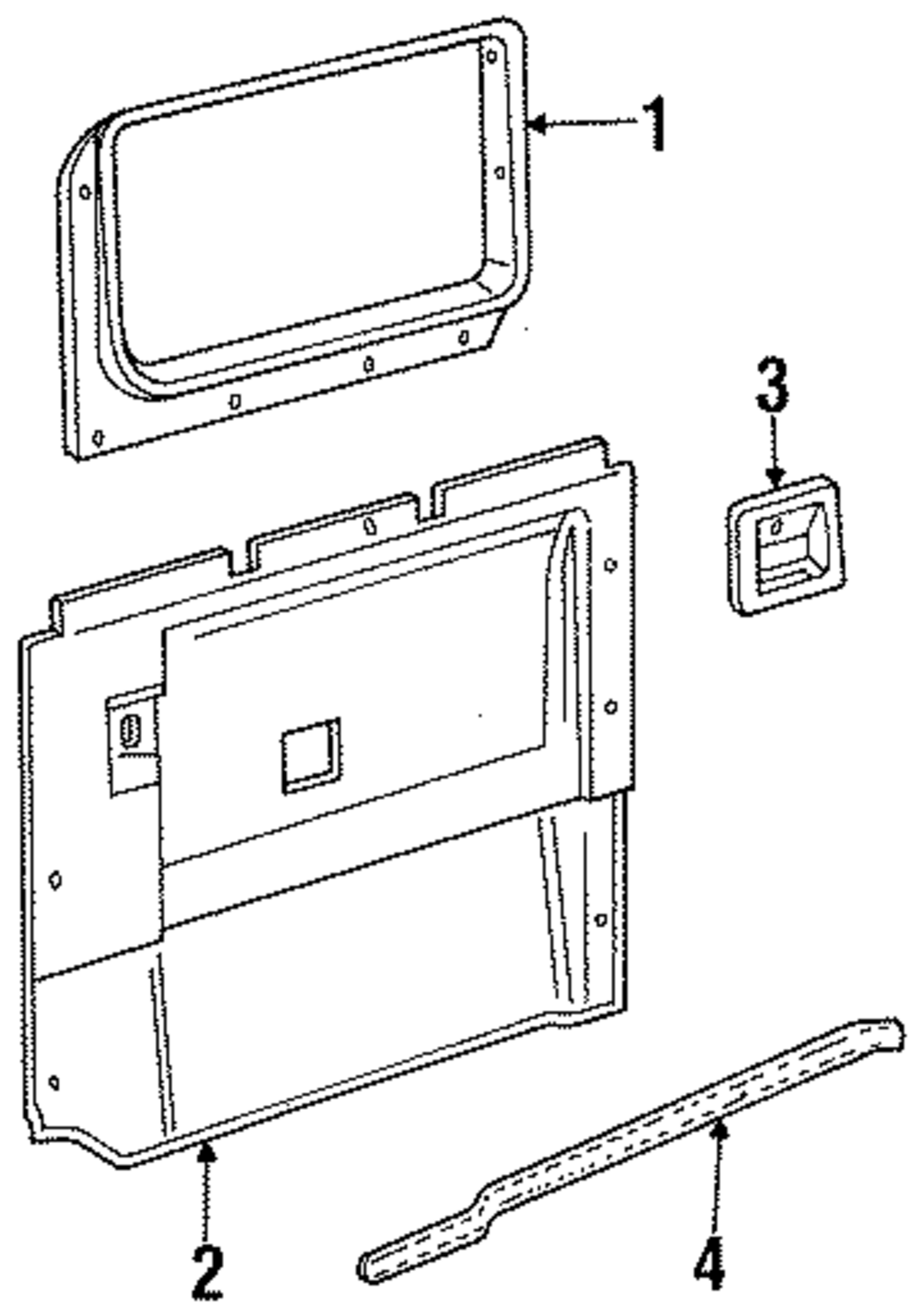 1
3
2
4