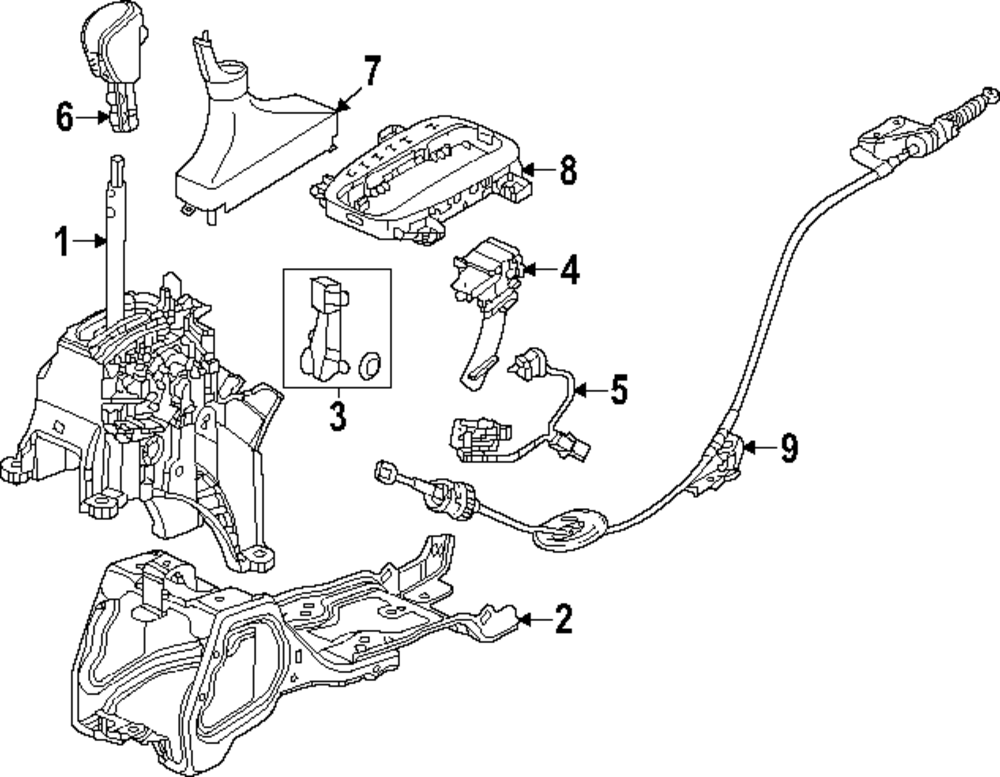 6
7
8
1
4
3
5
9
2