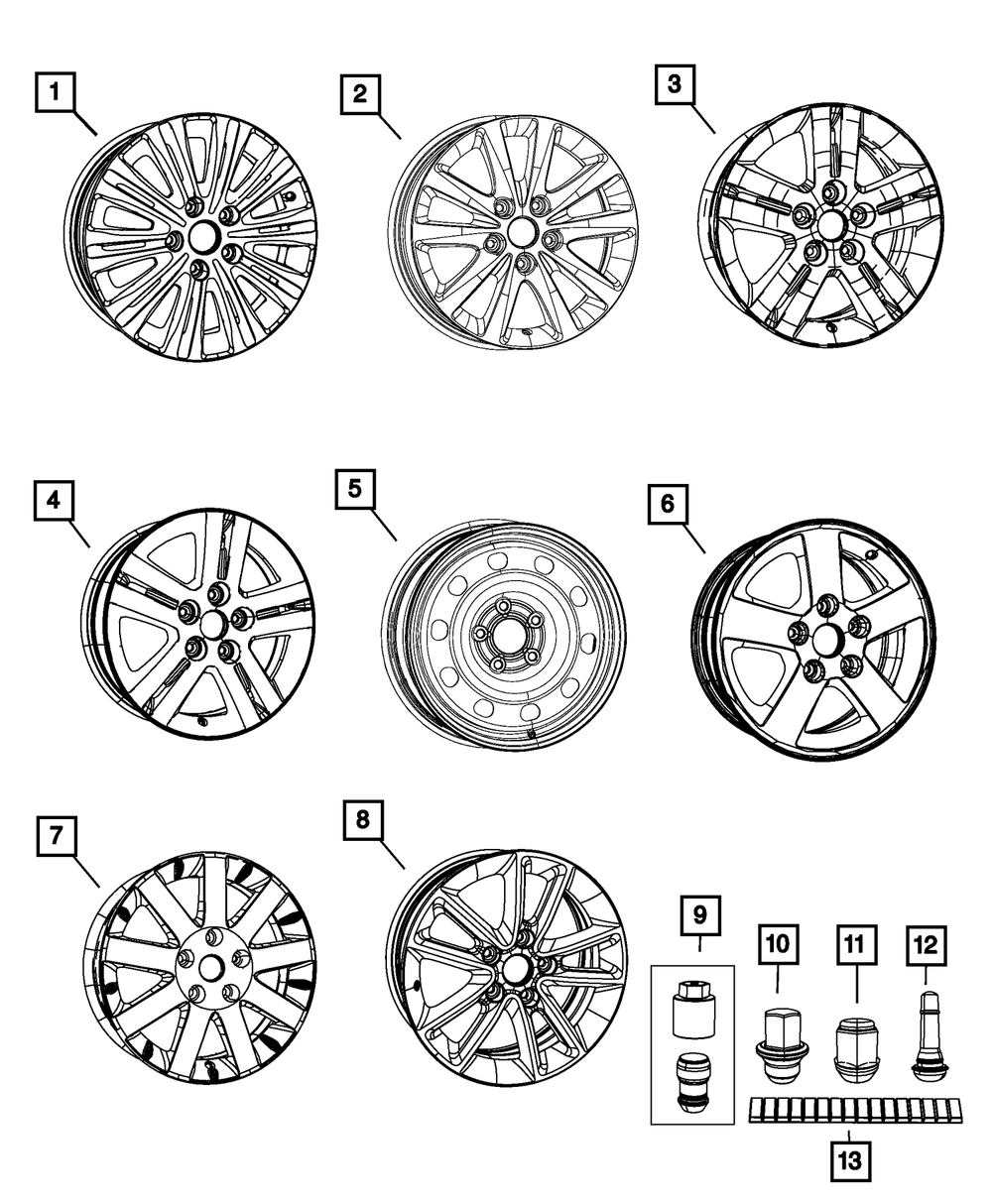 1
2
3
4
5
6
7
8
9
10
11
12
13