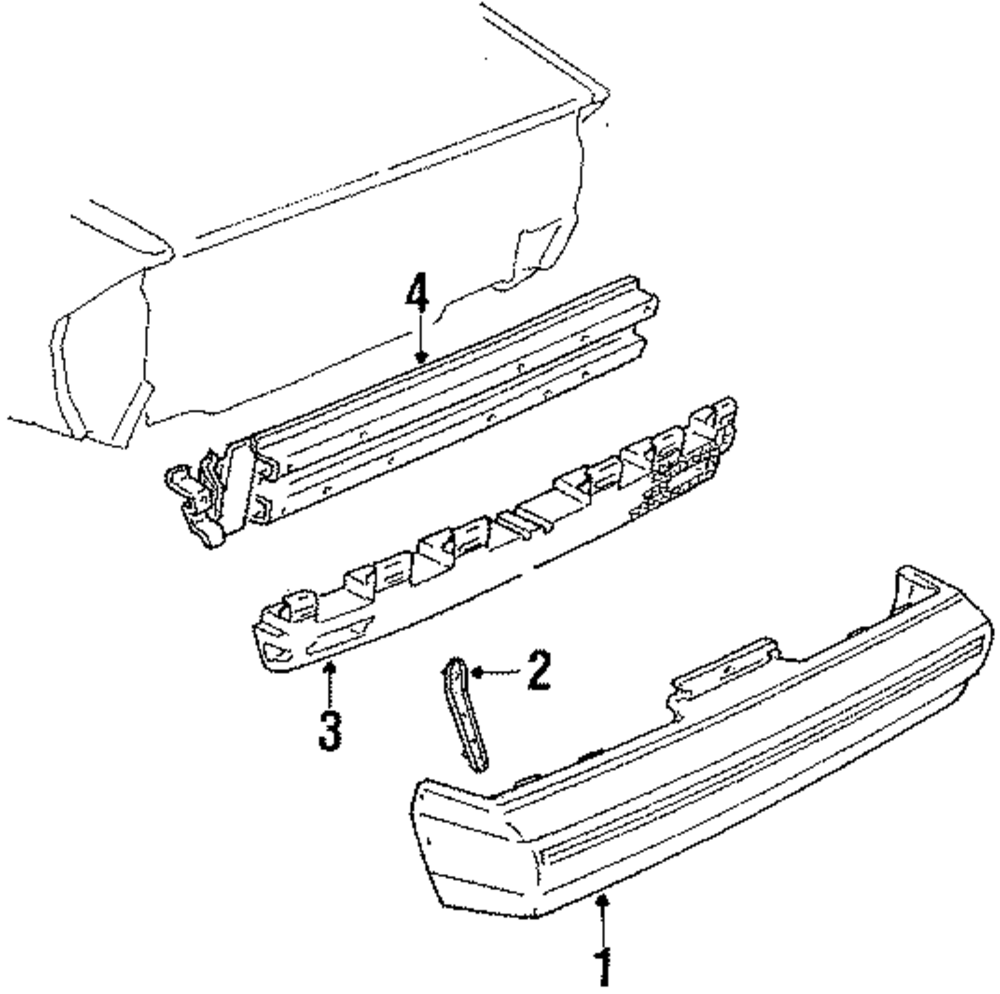 4
2
3
1