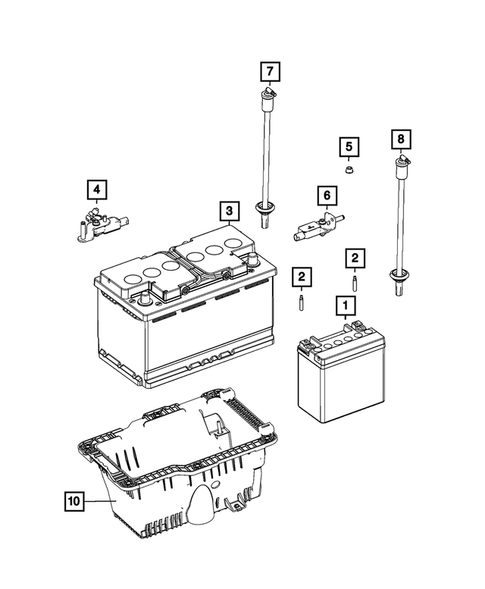 7
5
8
4
6
3
2
2
1
10