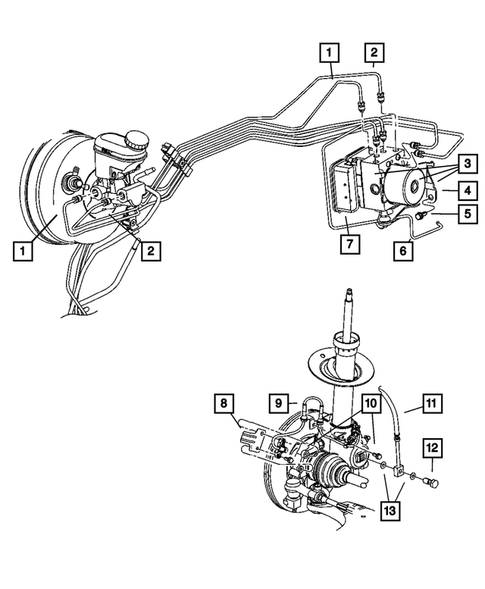 1
2
3
4
5
1
2
7
6
8
9
10
11
12
13