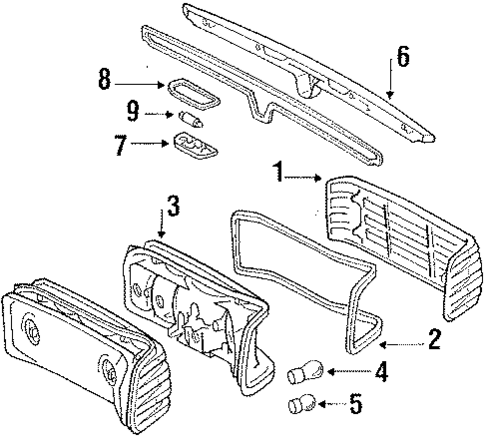 6
8
9
7
1
3
2
4
5