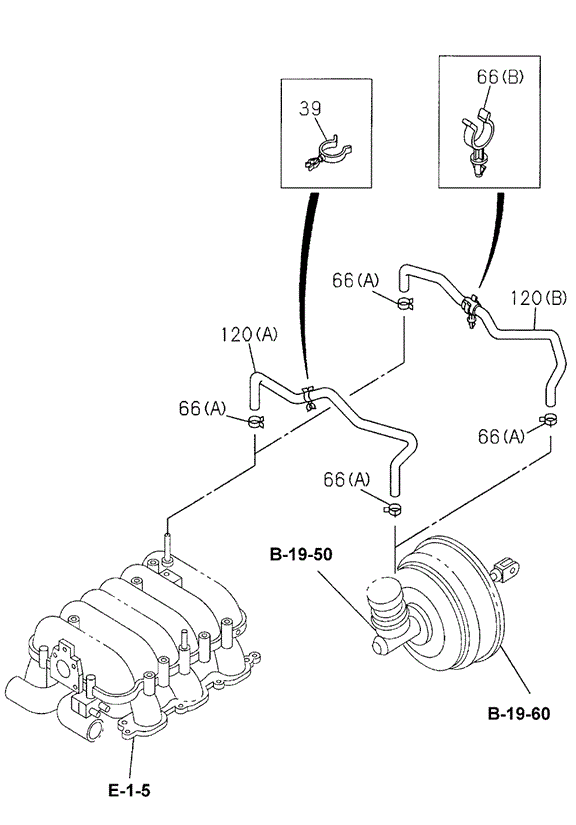 39

66(B)

66(A)

120(B)

120(A)

66(A)

66(A)

66(A)

B-19-50

B-19-60

E-1-5