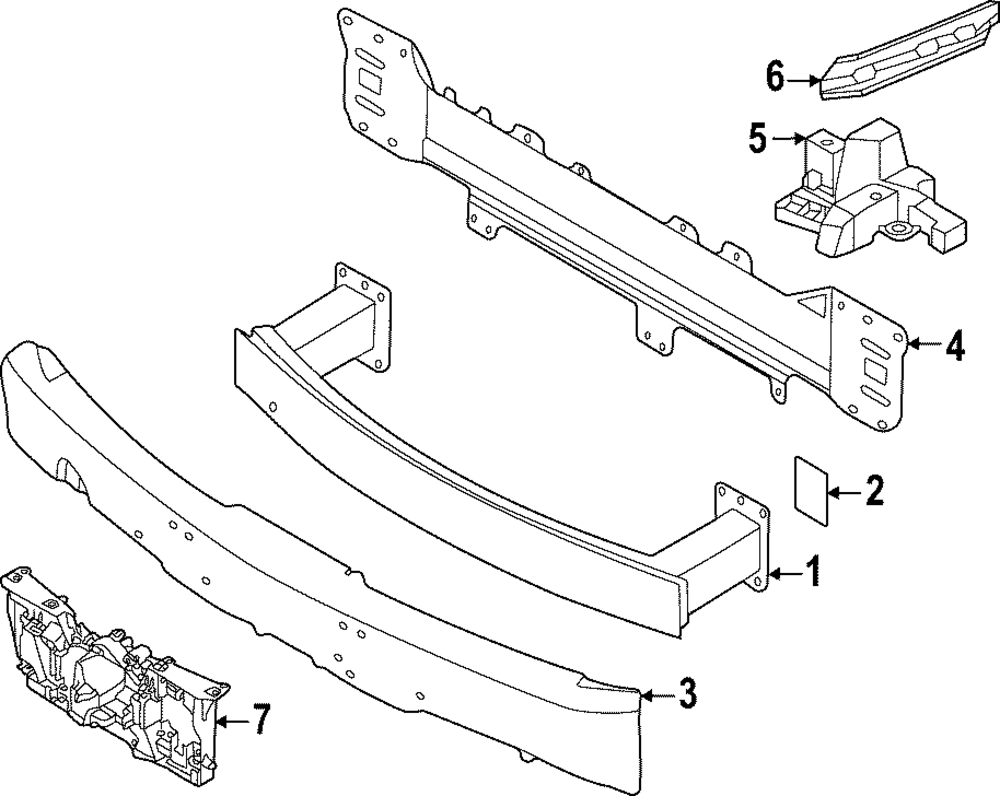 6
5
4
2
1
3
7