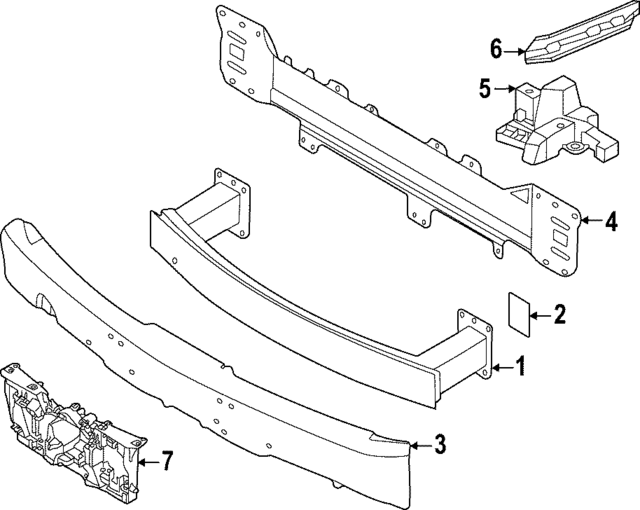 6
5
4
2
1
3
7