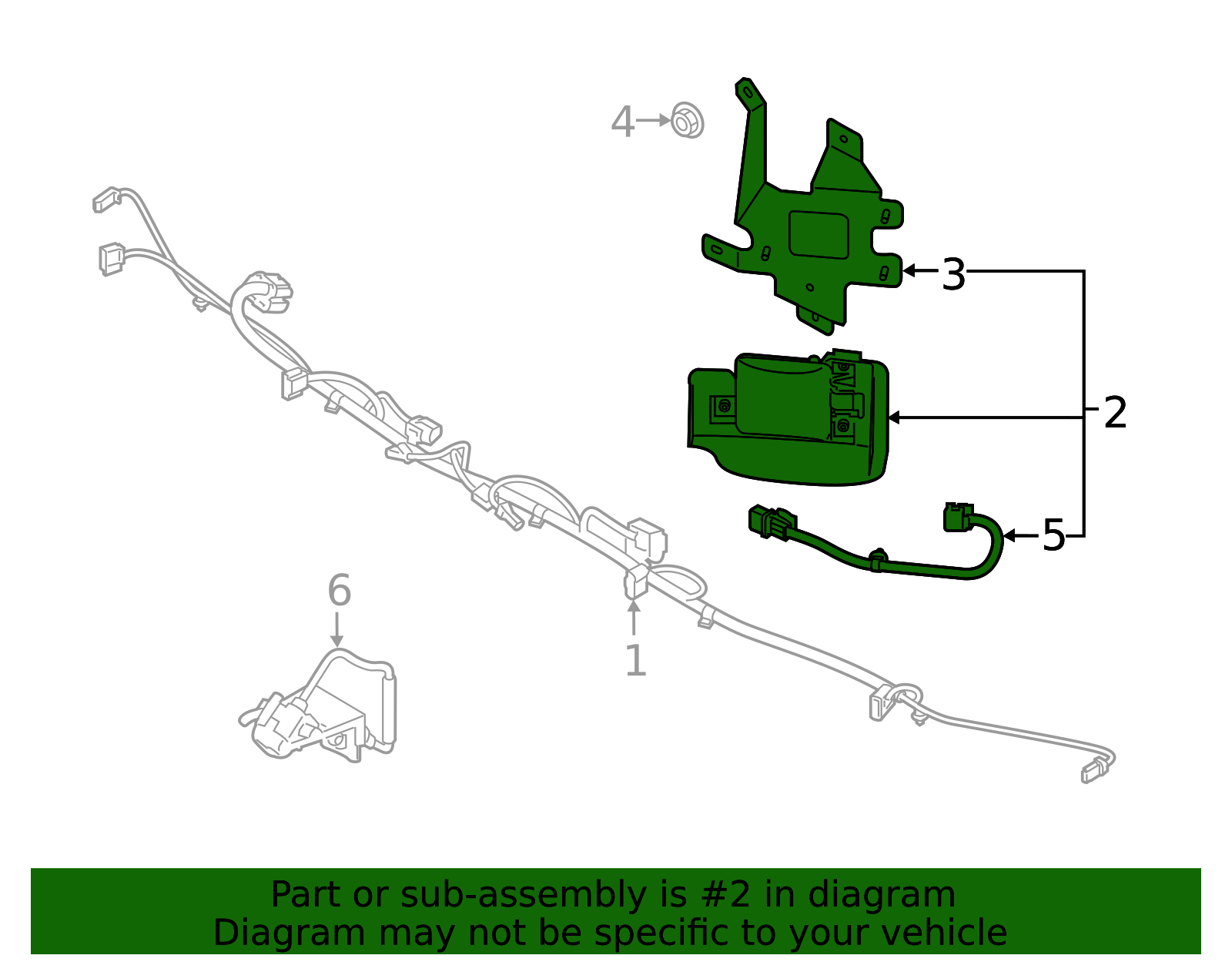 4

3

2

5

6

1

Part or sub-assembly is #2 in diagram
Diagram may not be specific to your vehicle