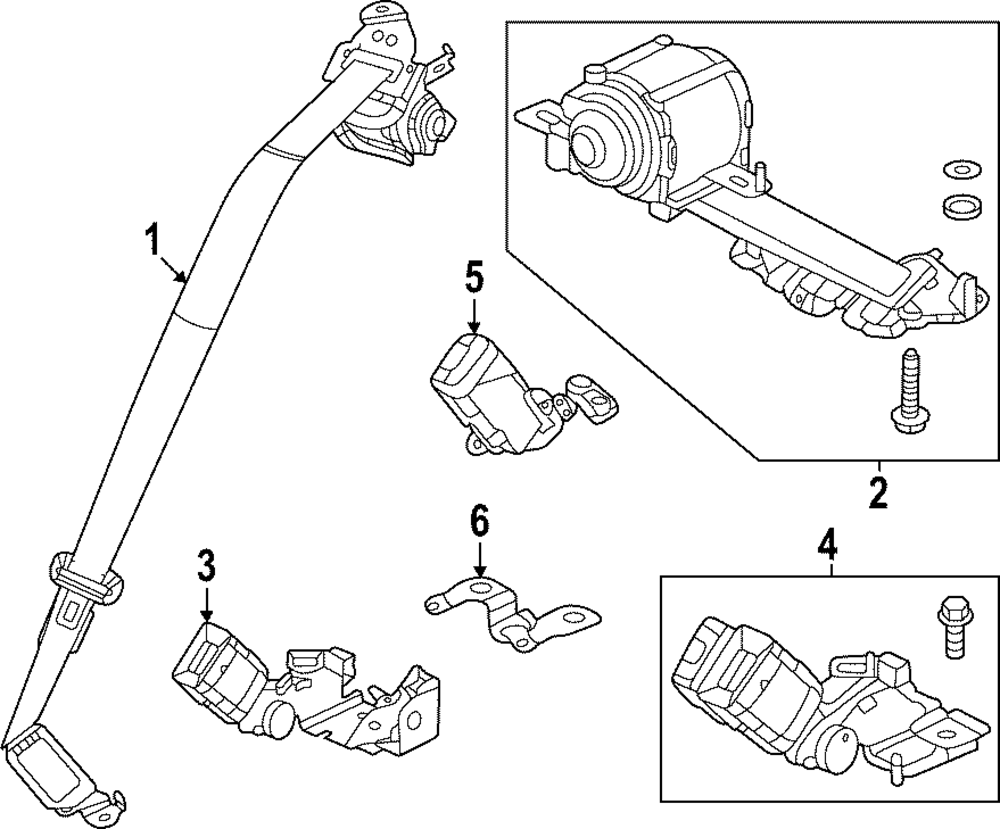 1
5
2
6
3
4