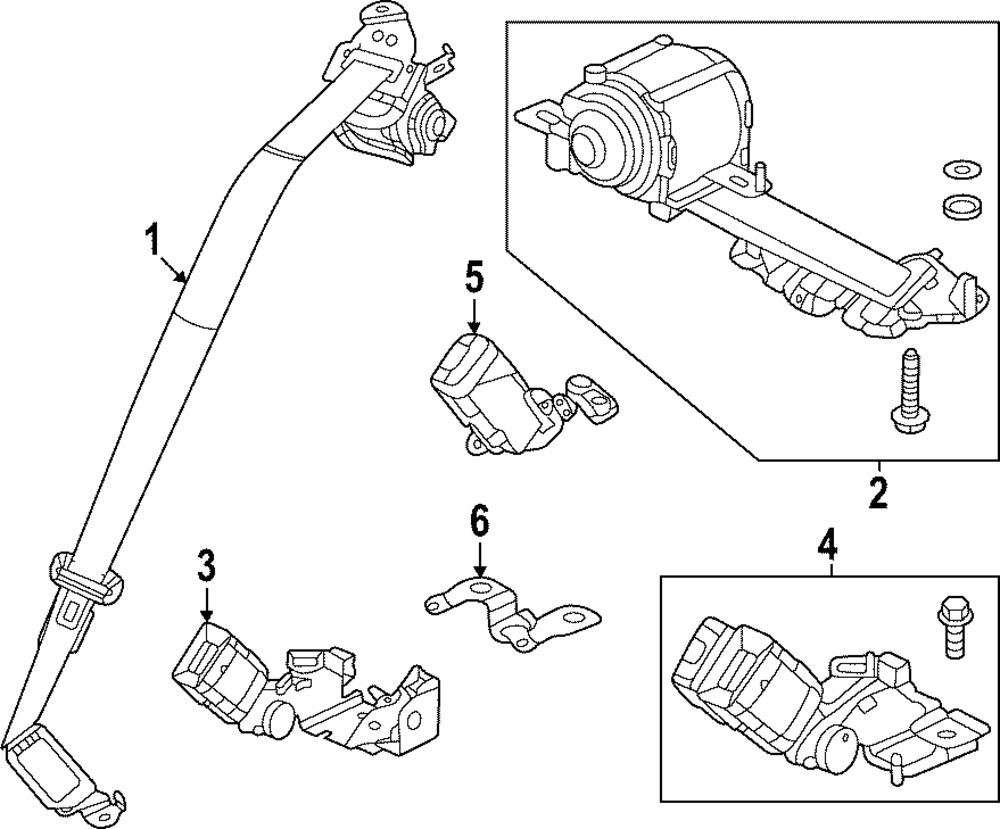 1
5
2
6
3
4