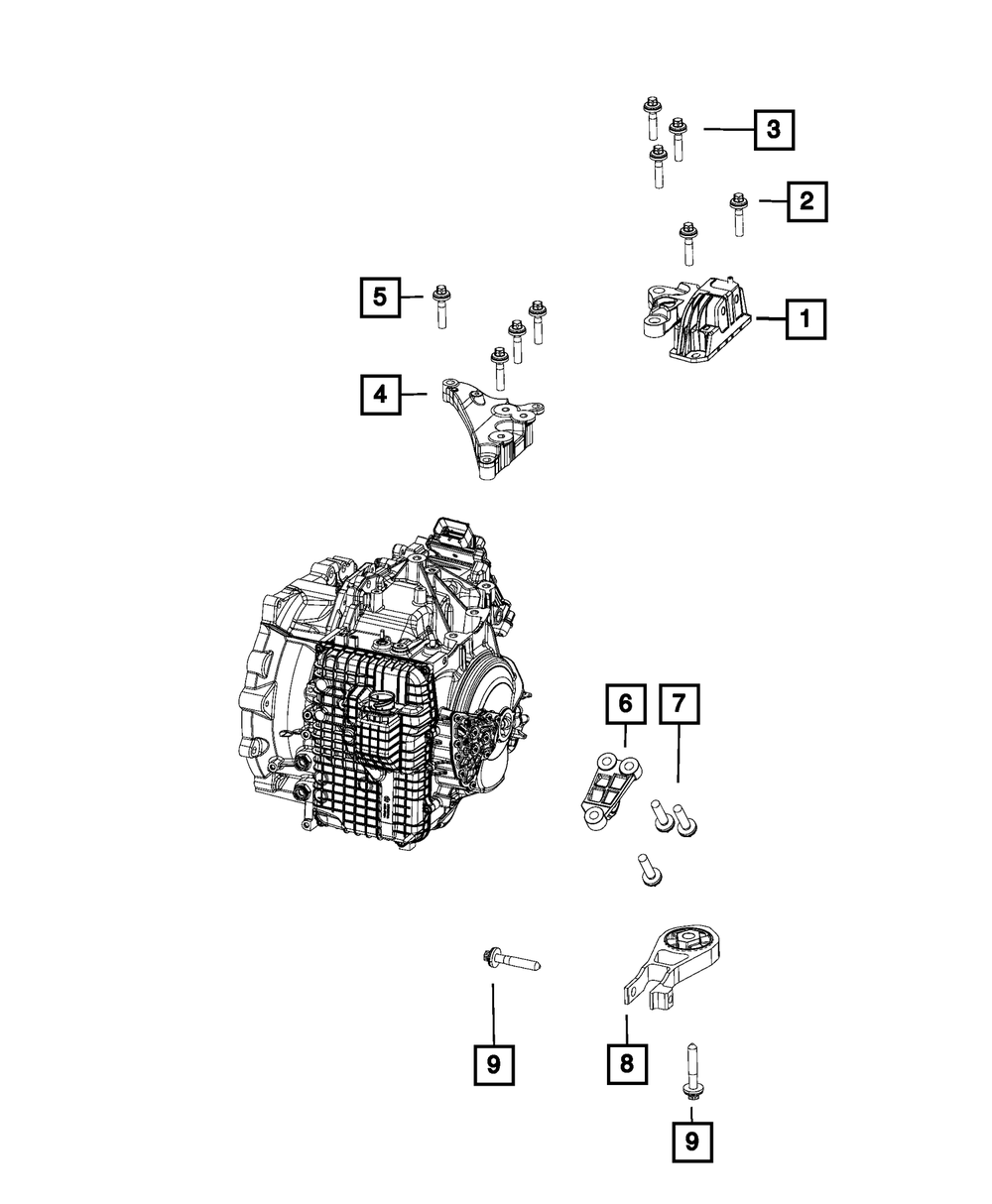 3

2

5

1

4

6

7

9

8

9