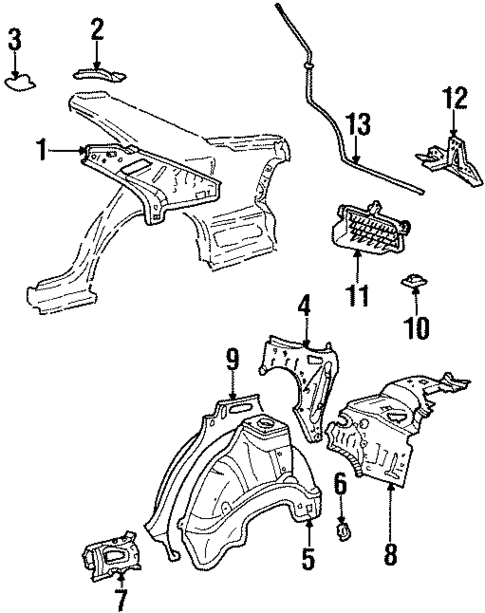 3
2
1
13
12
11
10
4
9
6
5
8
7