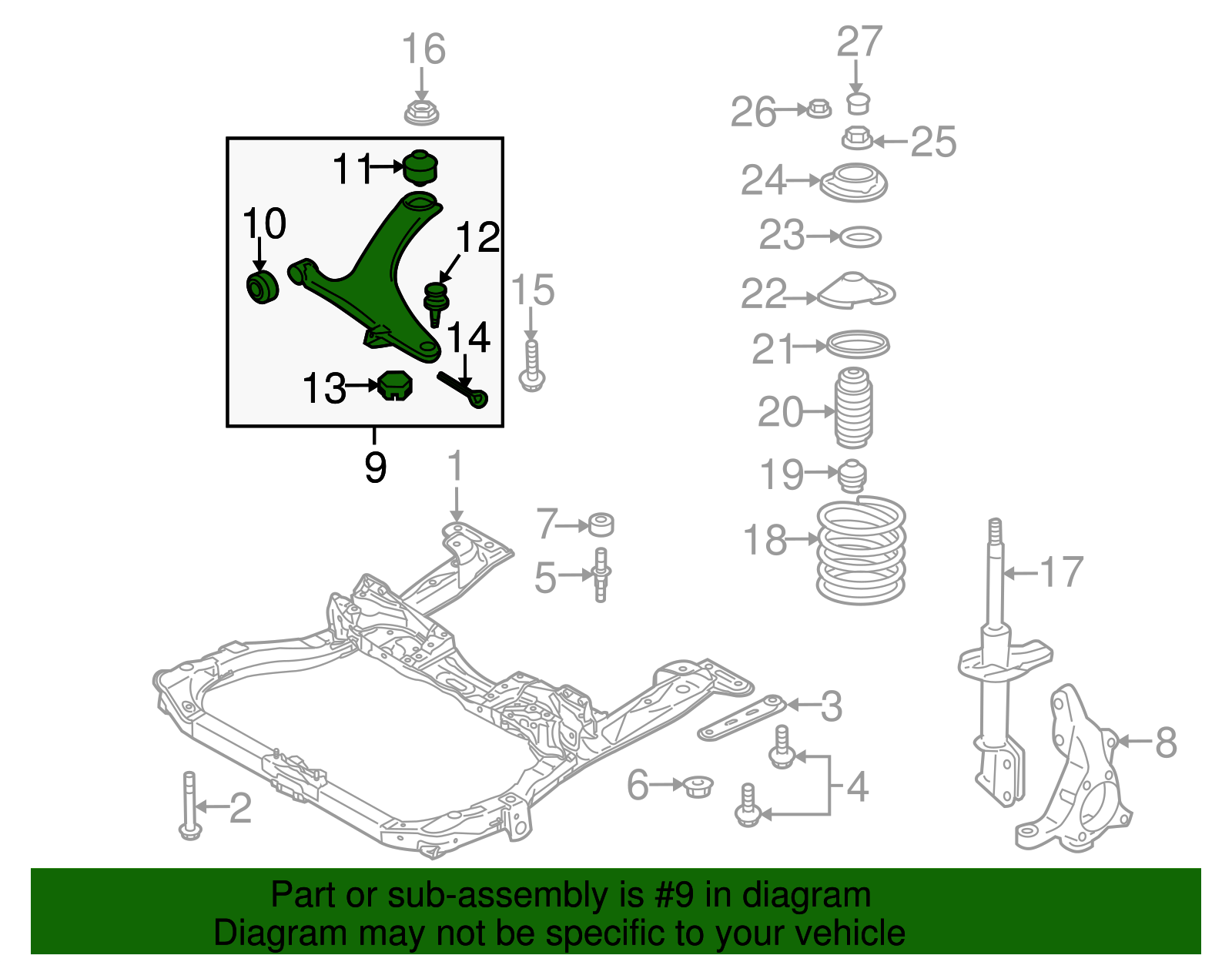 16
27
26
25
11
24
10
12
23
15
22
14
21
13
20
9
1
19
7
18
5
17
3
8
4
6
2

Part or sub-assembly is #9 in diagram
Diagram may not be specific to your vehicle