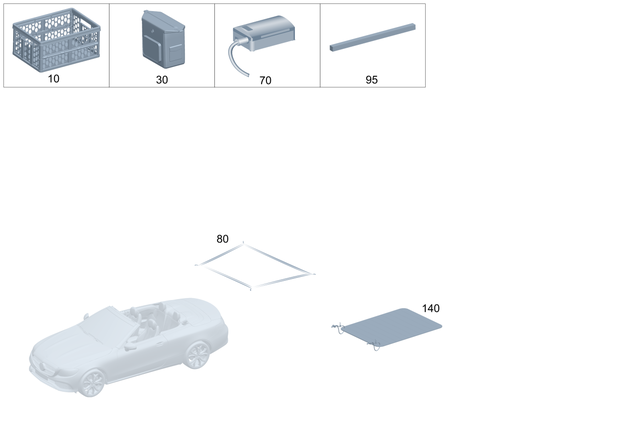 10
30
70
95
80
140