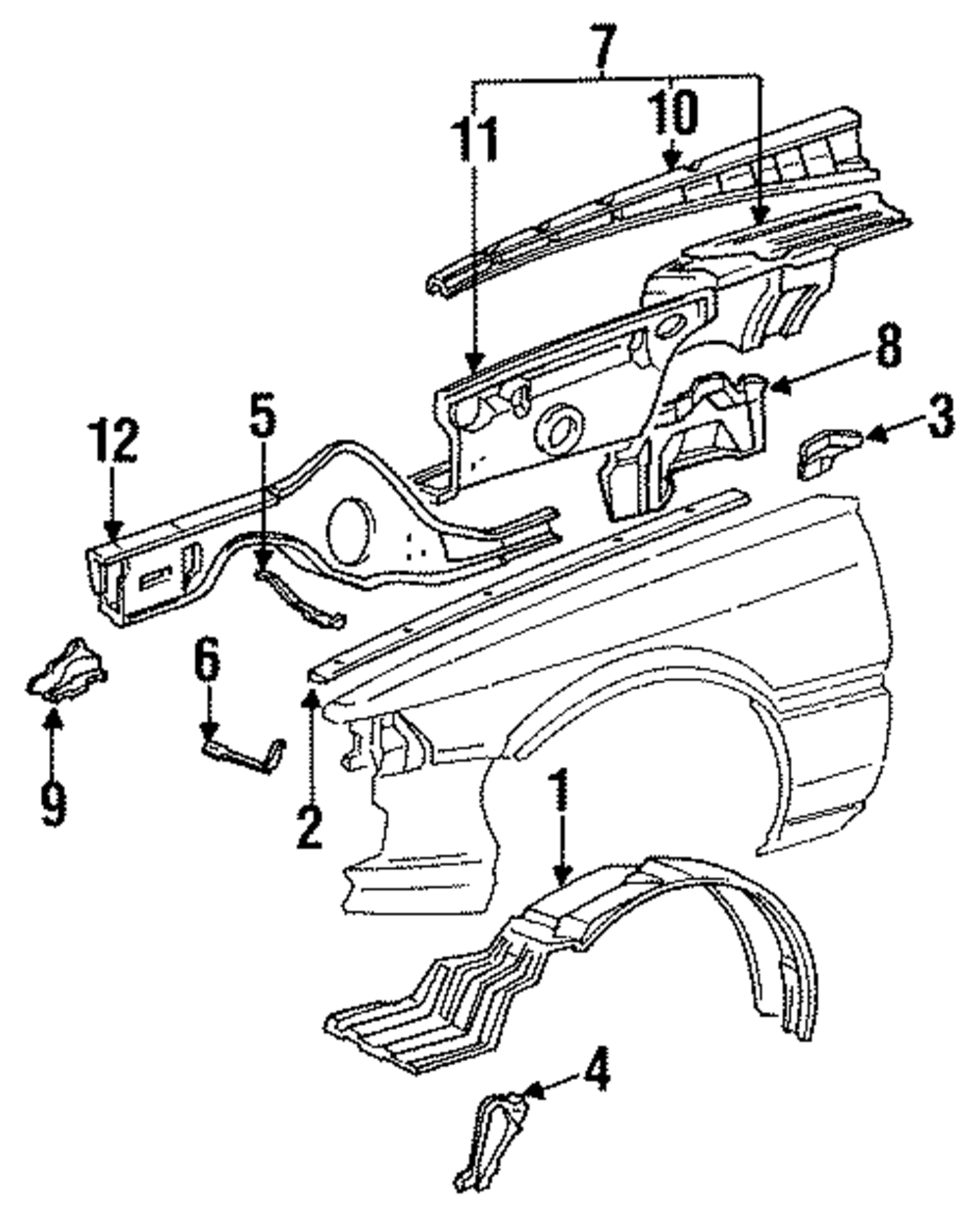 7
10
11
8
3
12
5
6
9
2
1
4