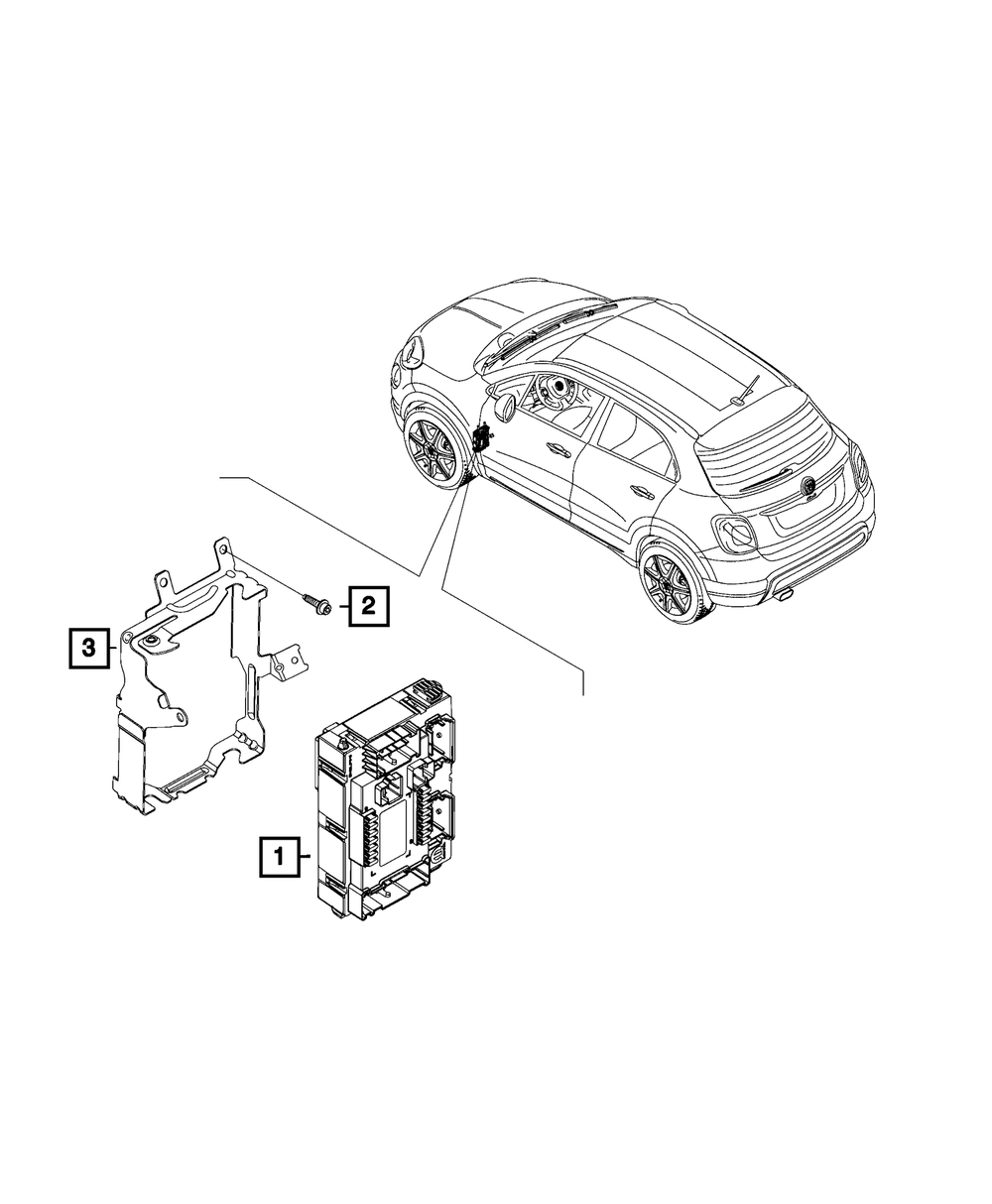 2

3

1