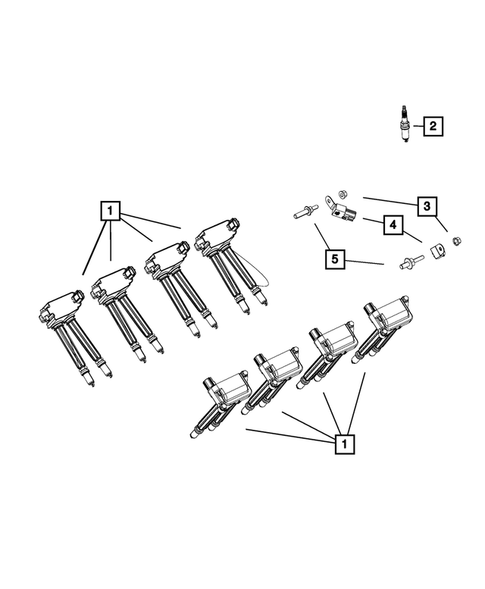 2

1

3

4

5

1