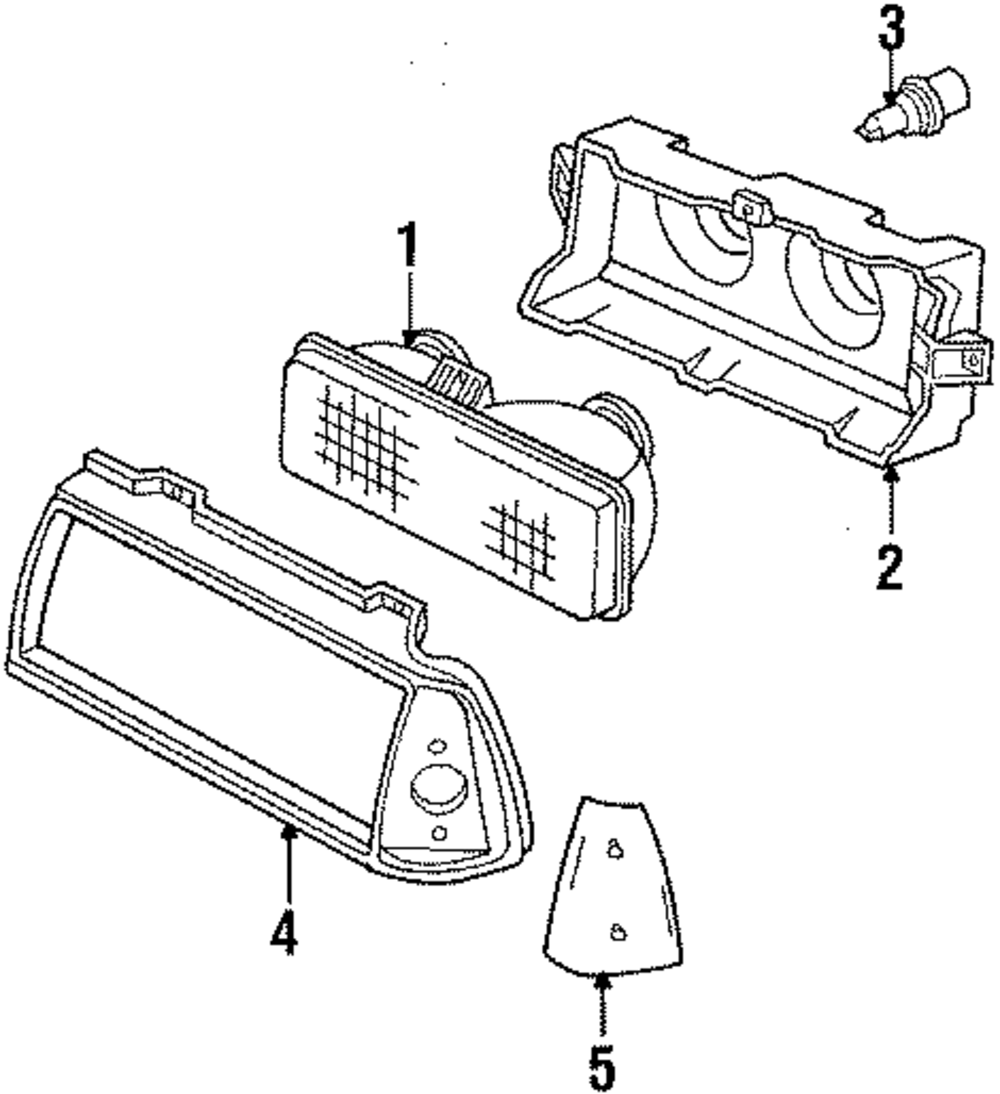 3
1
2
4
5