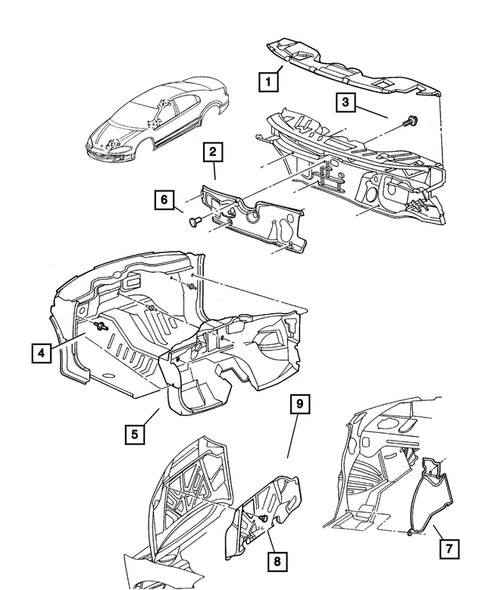 1
3
2
6
4
5
9
8
7