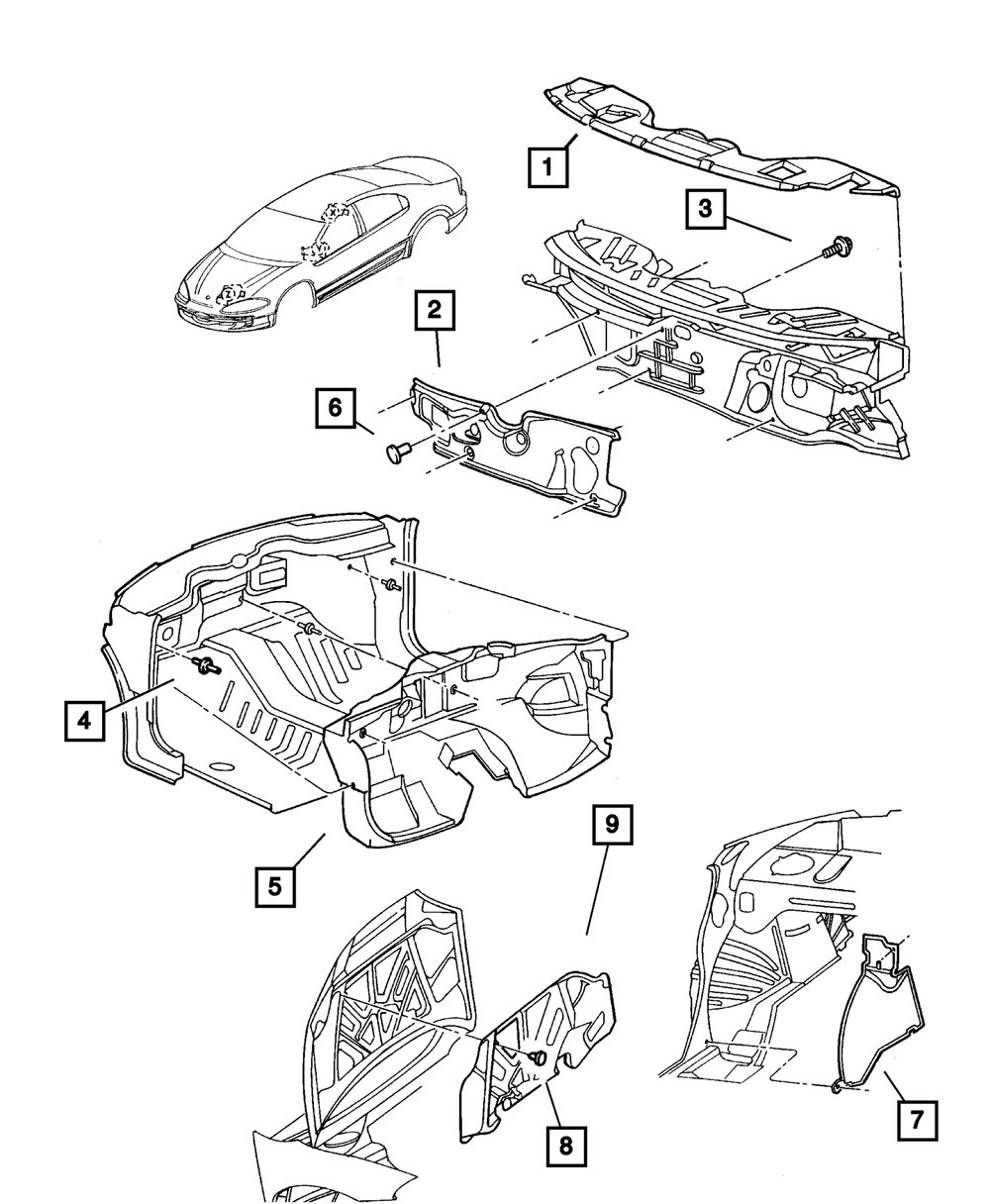 1
3
2
6
4
5
9
8
7