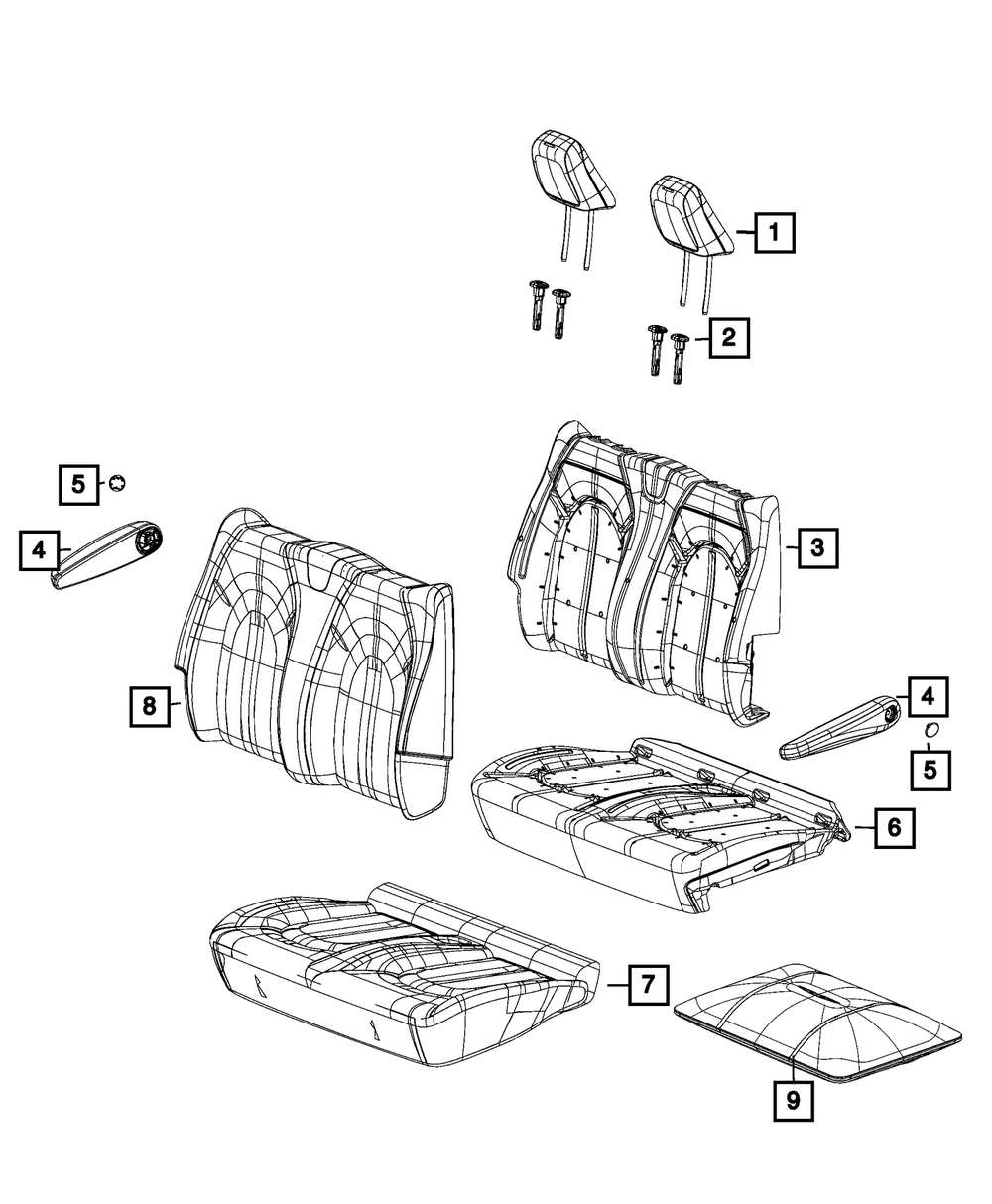 1
2
5
4
3
8
4
5
6
7
9