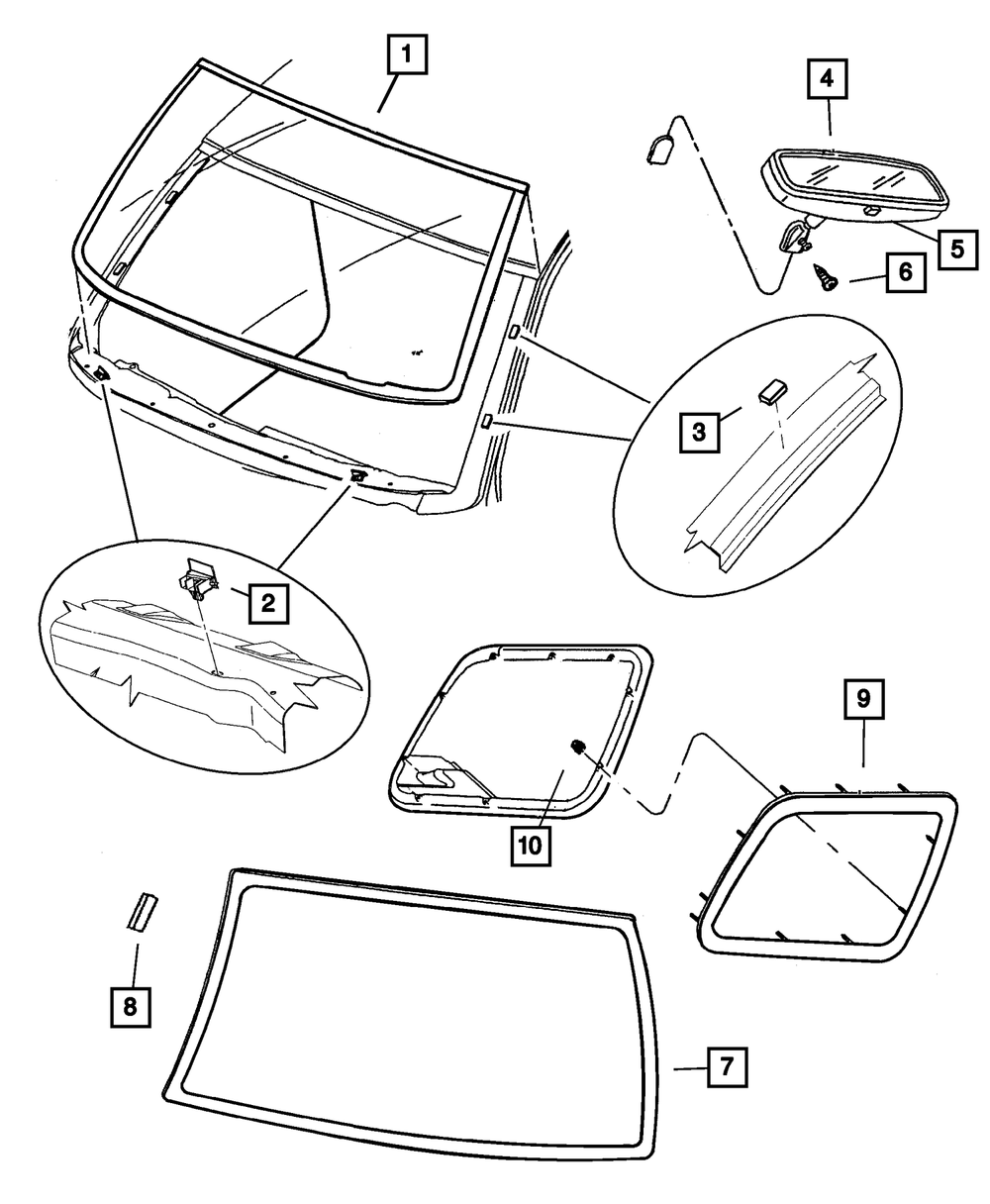 1
4
5
6
3
2
9
10
8
7