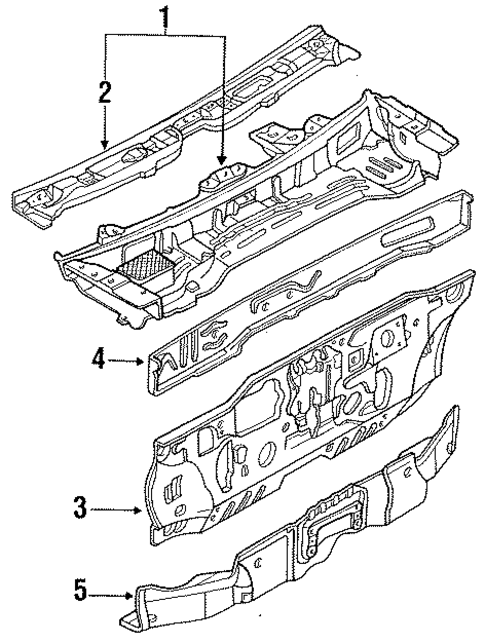 1
2
4
3
5