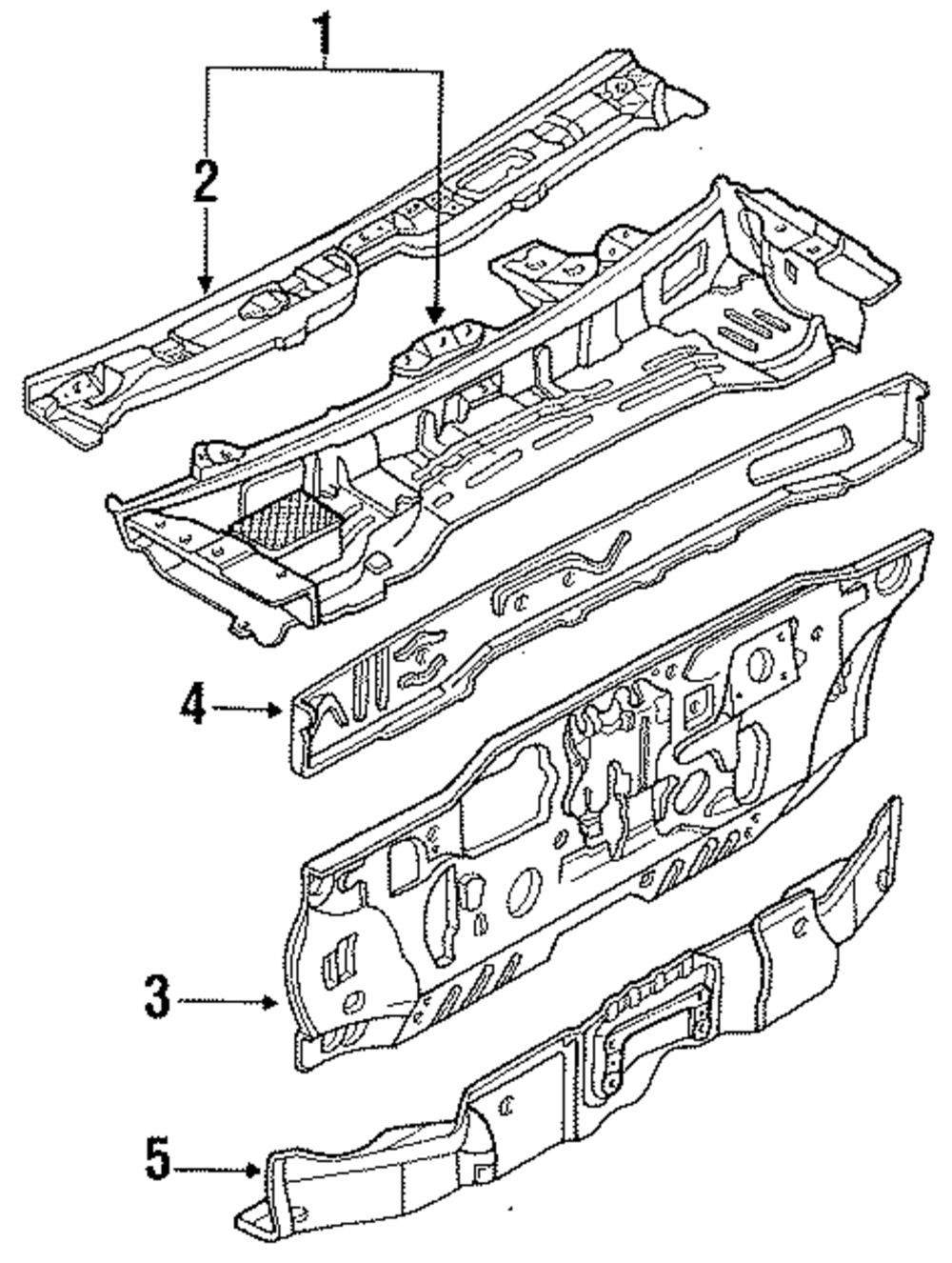 1
2
4
3
5