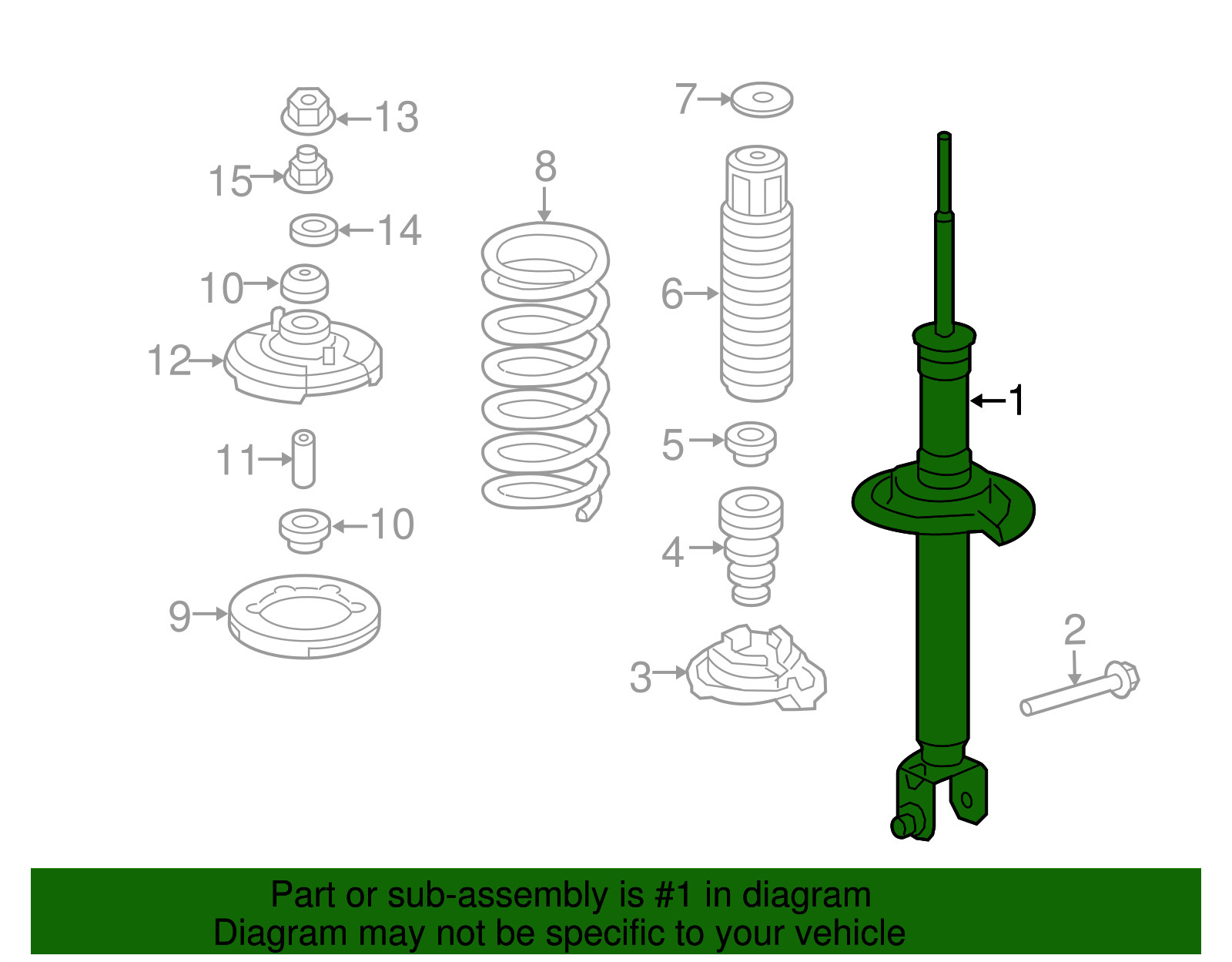 13
15
14
10
12
11
10
9
8
7
6
5
4
3
1
2

Part or sub-assembly is #1 in diagram
Diagram may not be specific to your vehicle