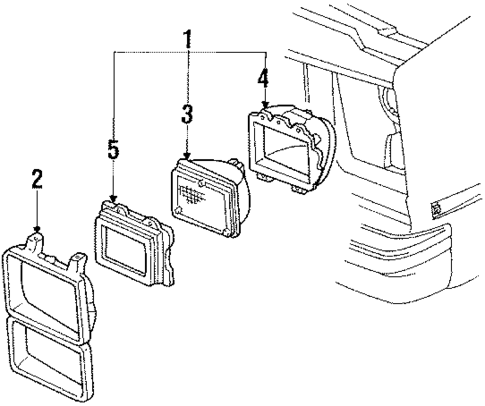 1
4
3
5
2