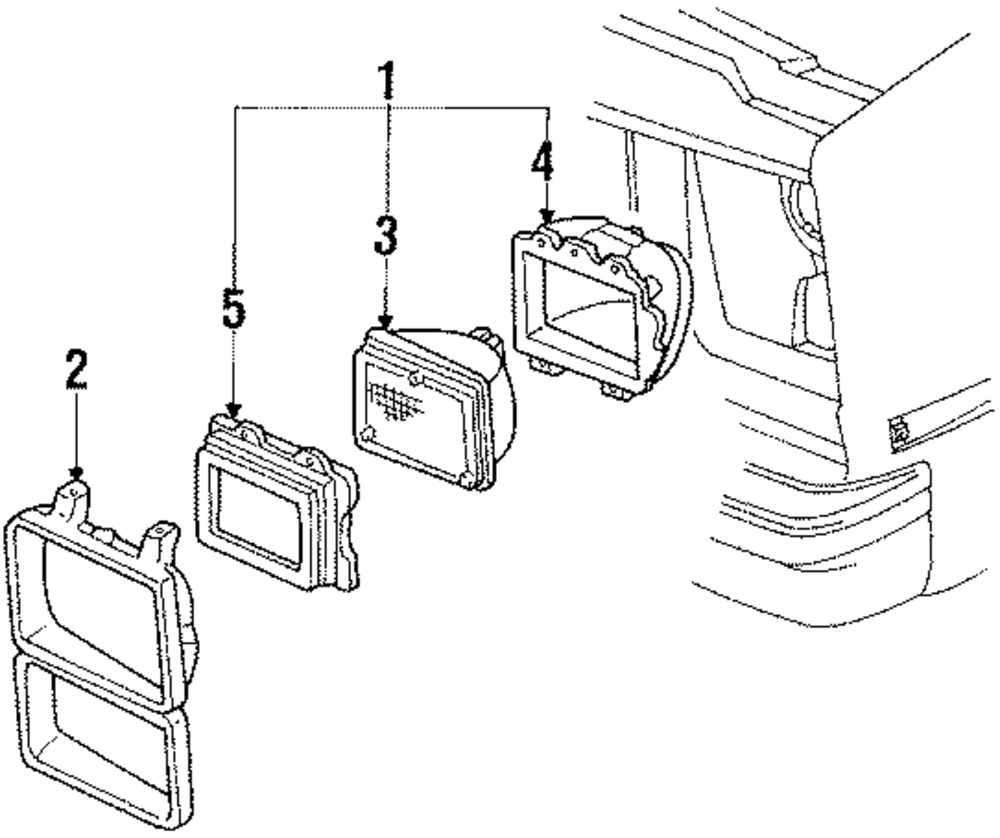 1
4
3
5
2