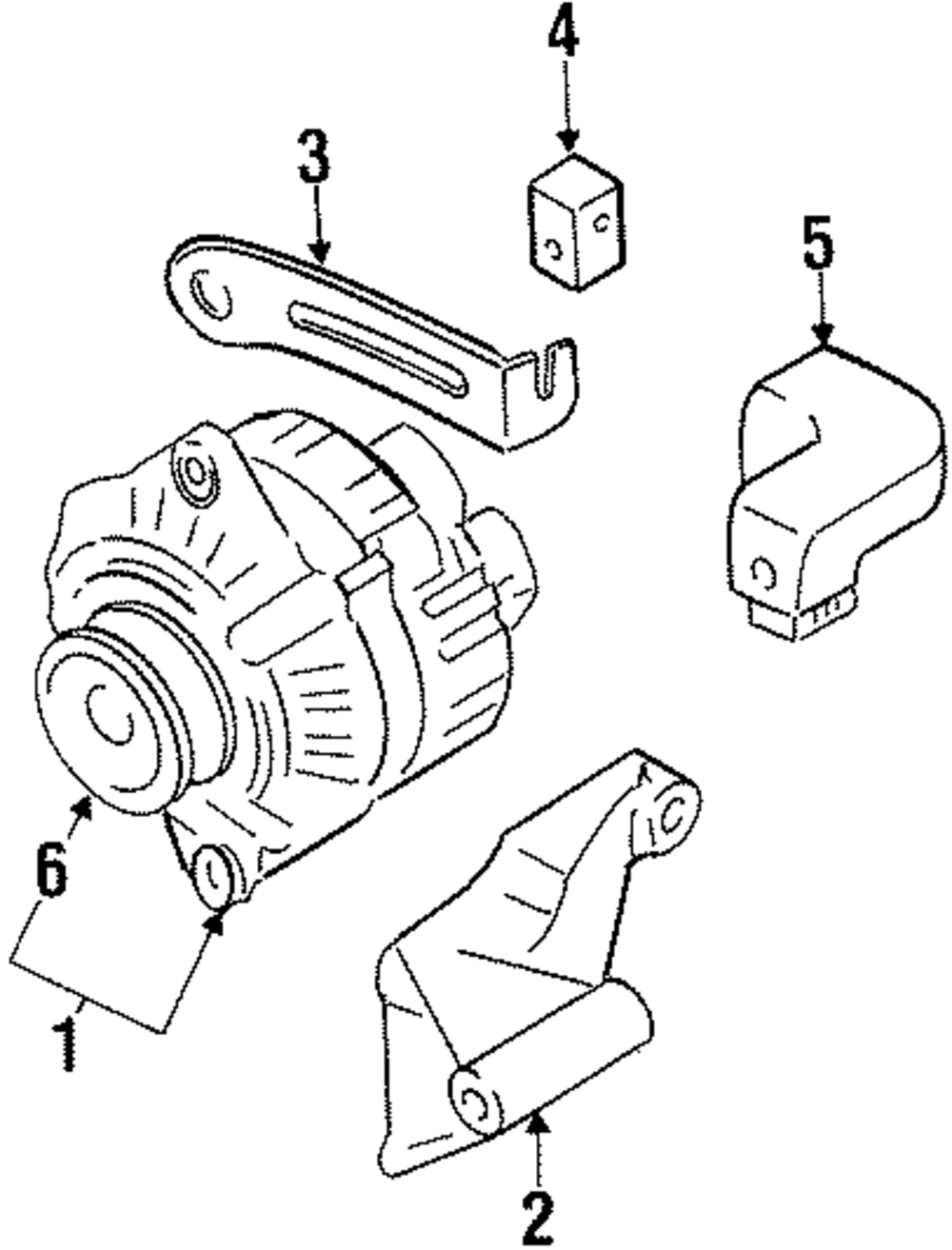 4
3
5
6
1
2