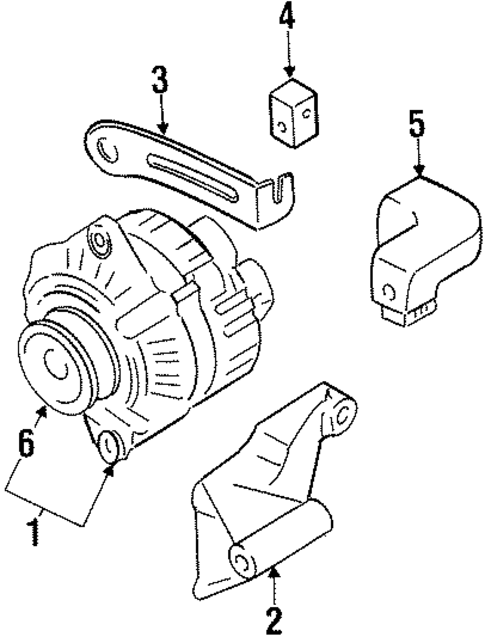 4
3
5
6
1
2