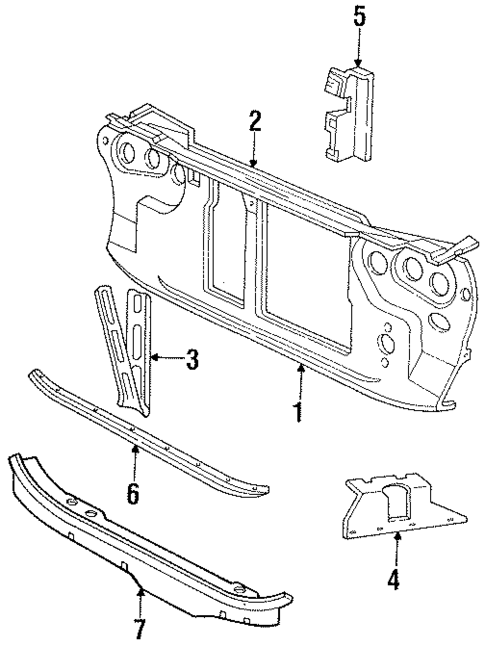 5
2
3
1
6
4
7