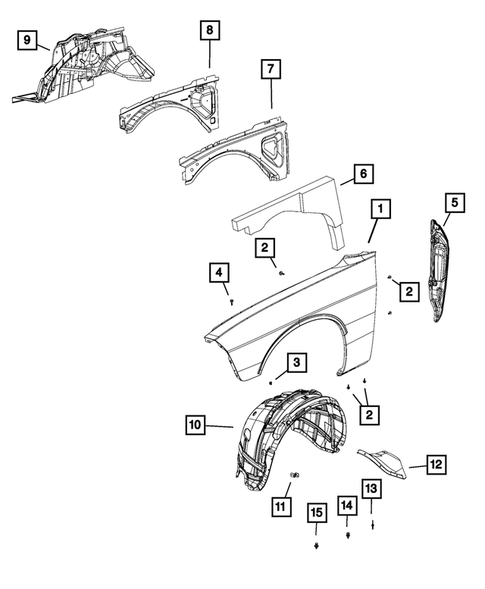 9
8
7
6
1
5
2
4
2
3
2
10
12
11
13
14
15