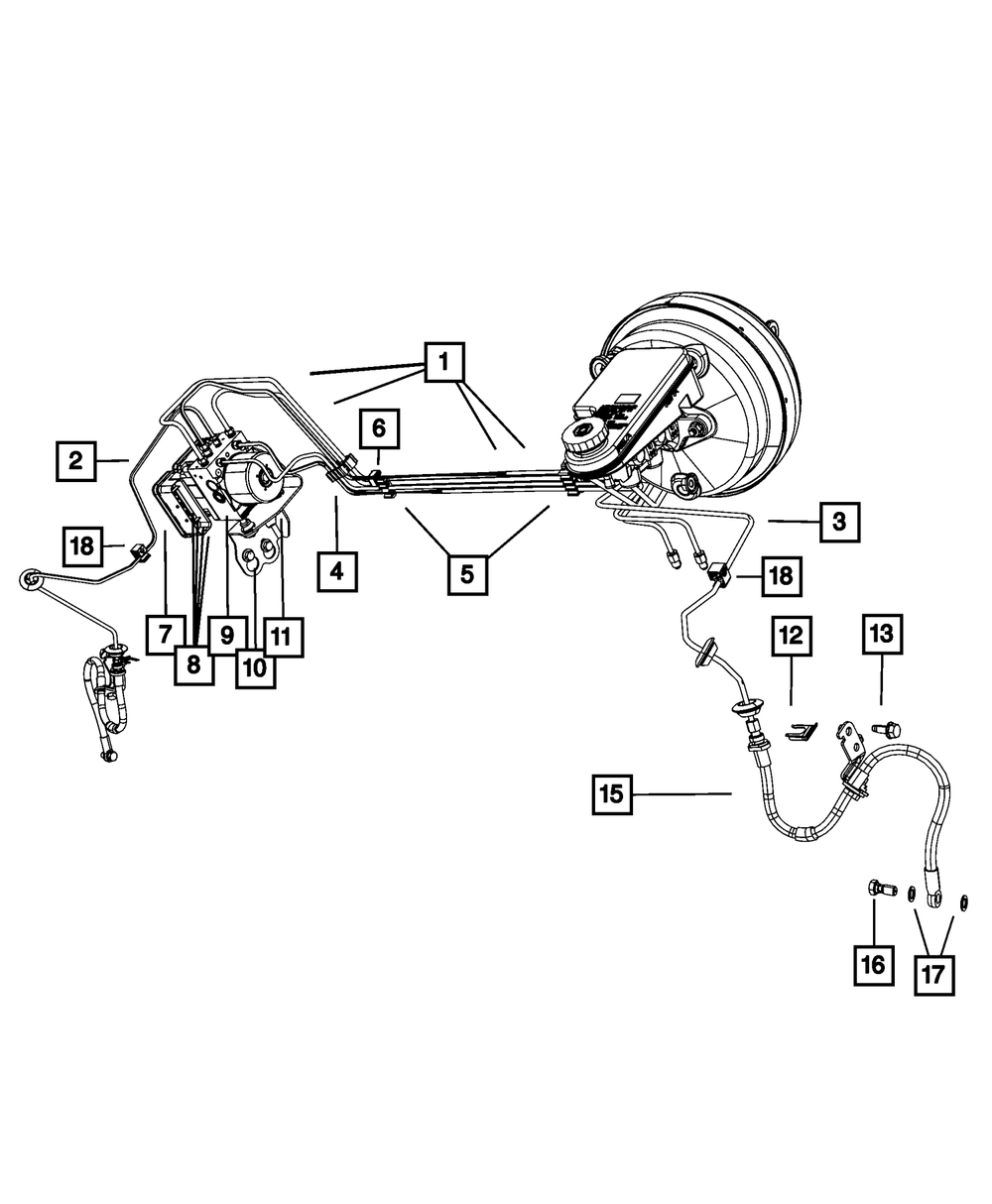 1
6
2
3
18
4
5
18
7
8
9
10
11
12
13
15
16
17