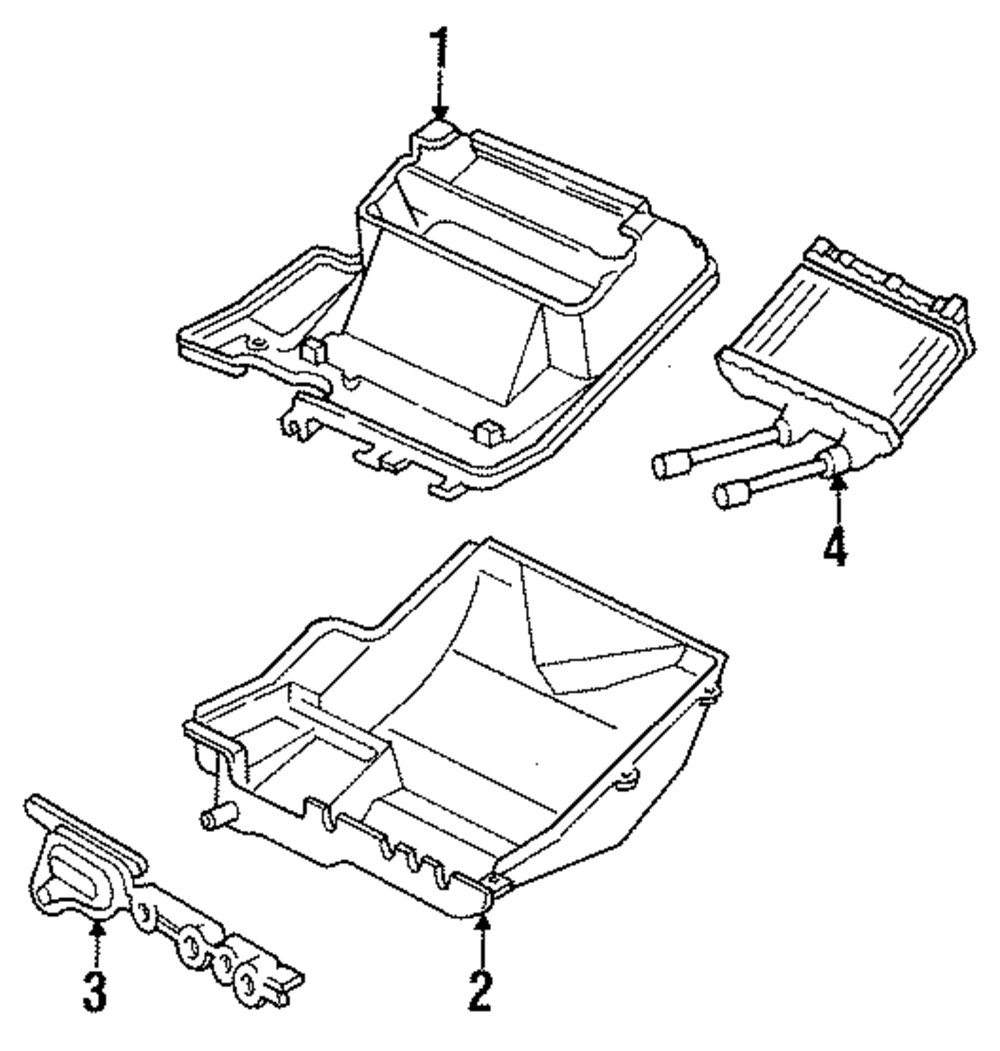 1
4
3
2