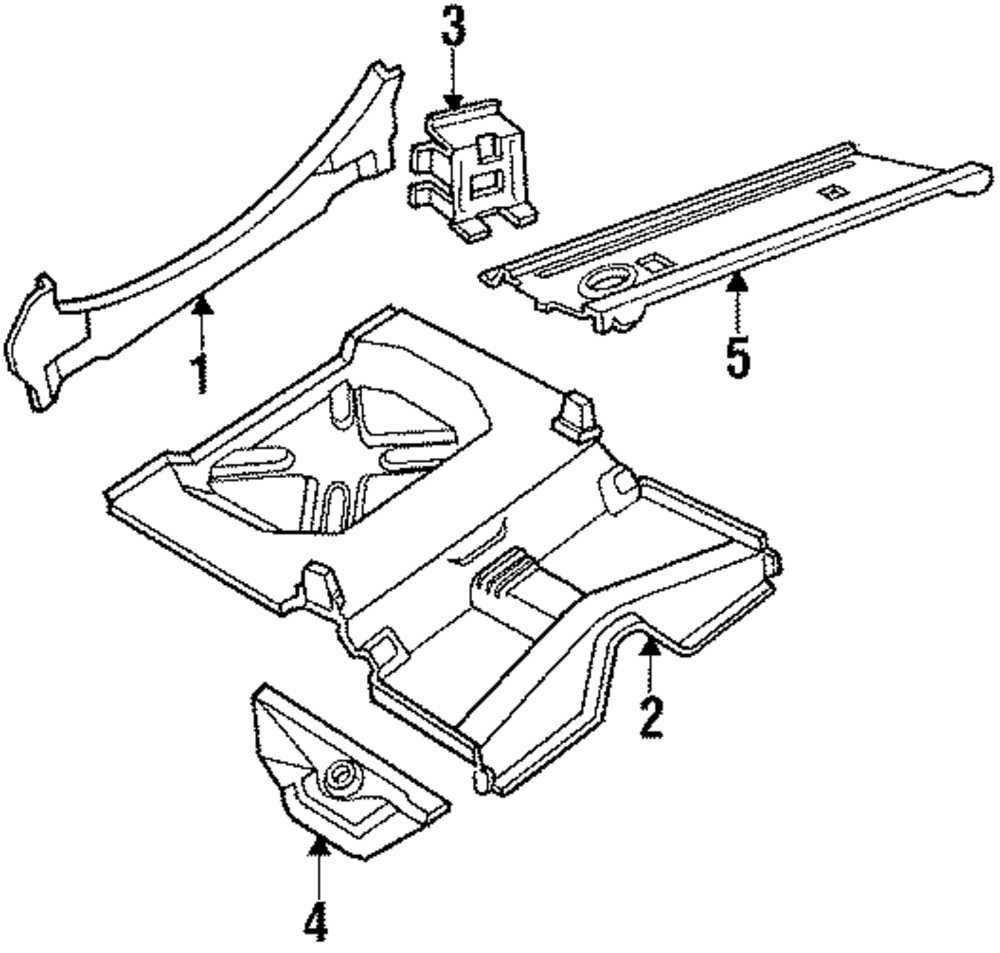 3
1
5
2
4