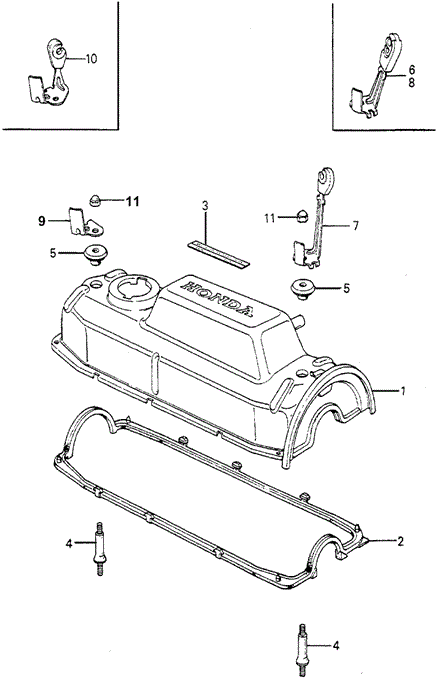 10

6
8

11
9
3
11
7
5
5
HONDA
1
2
4
4