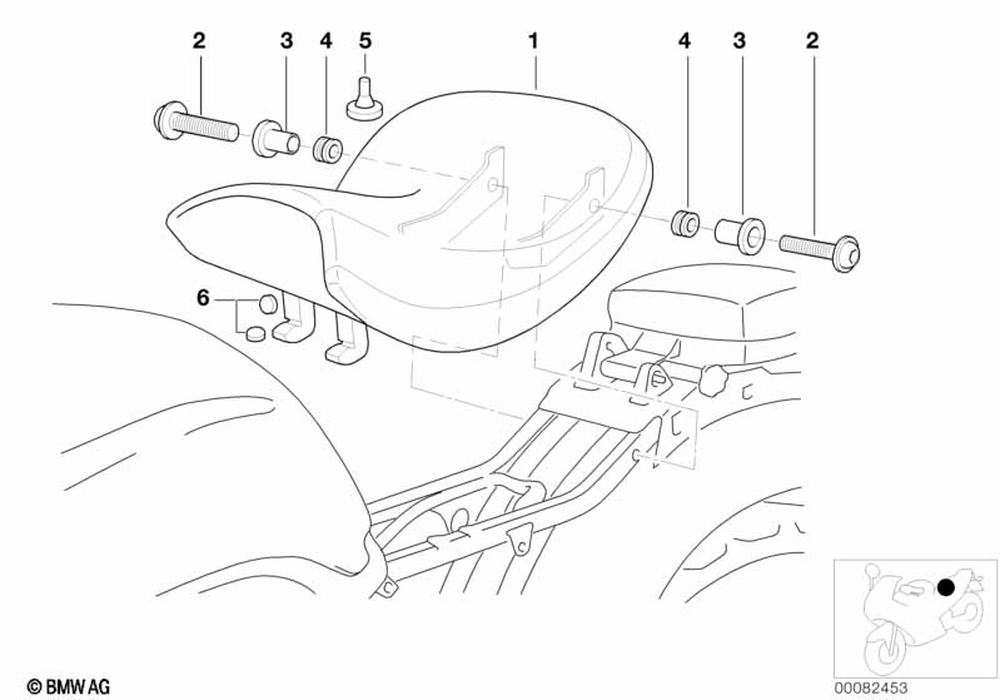 2 3 4 5 1 4 3 2

6

© BMW AG

00082453