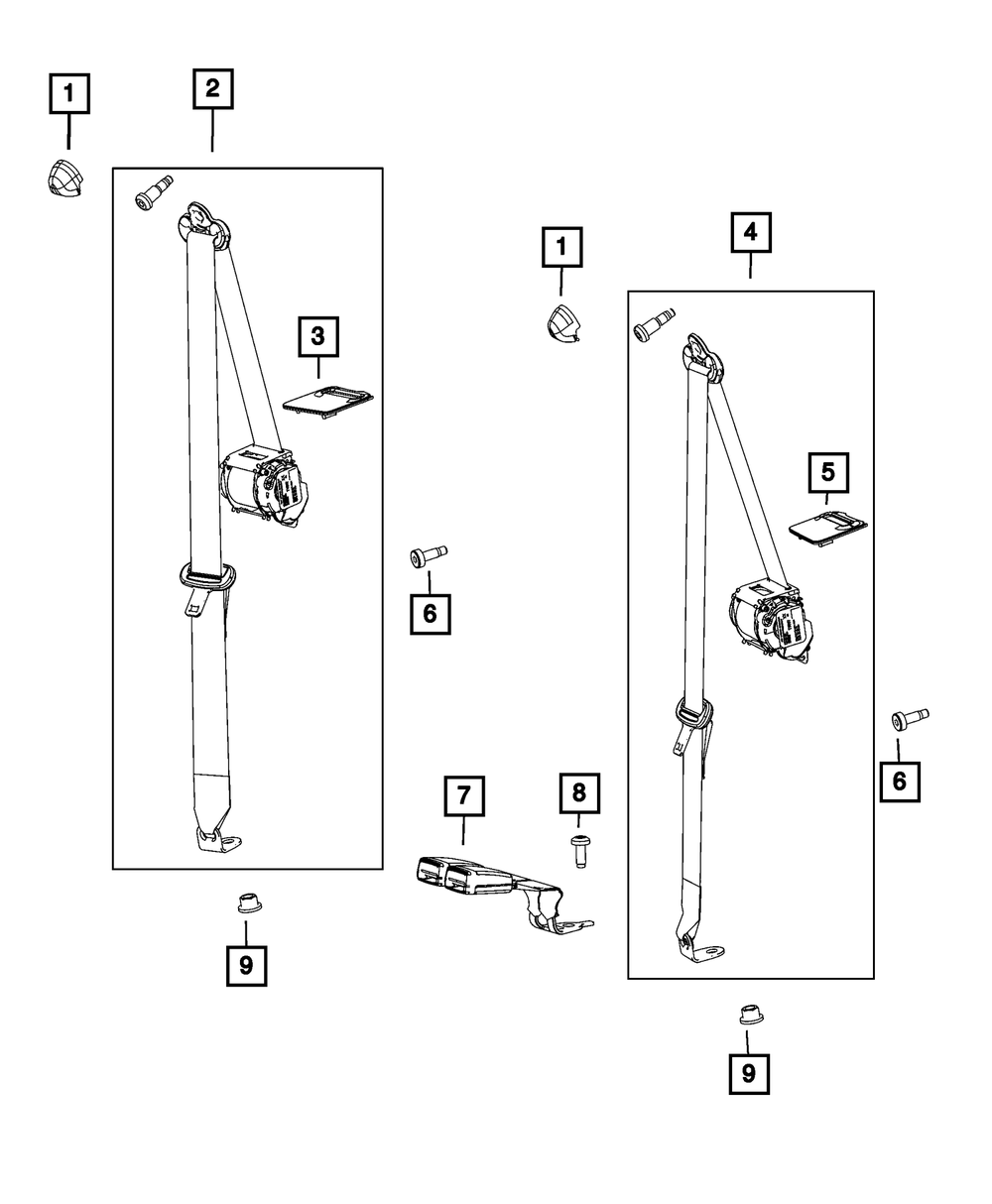 1
2
3
1
4
5
6
6
7
8
9
9