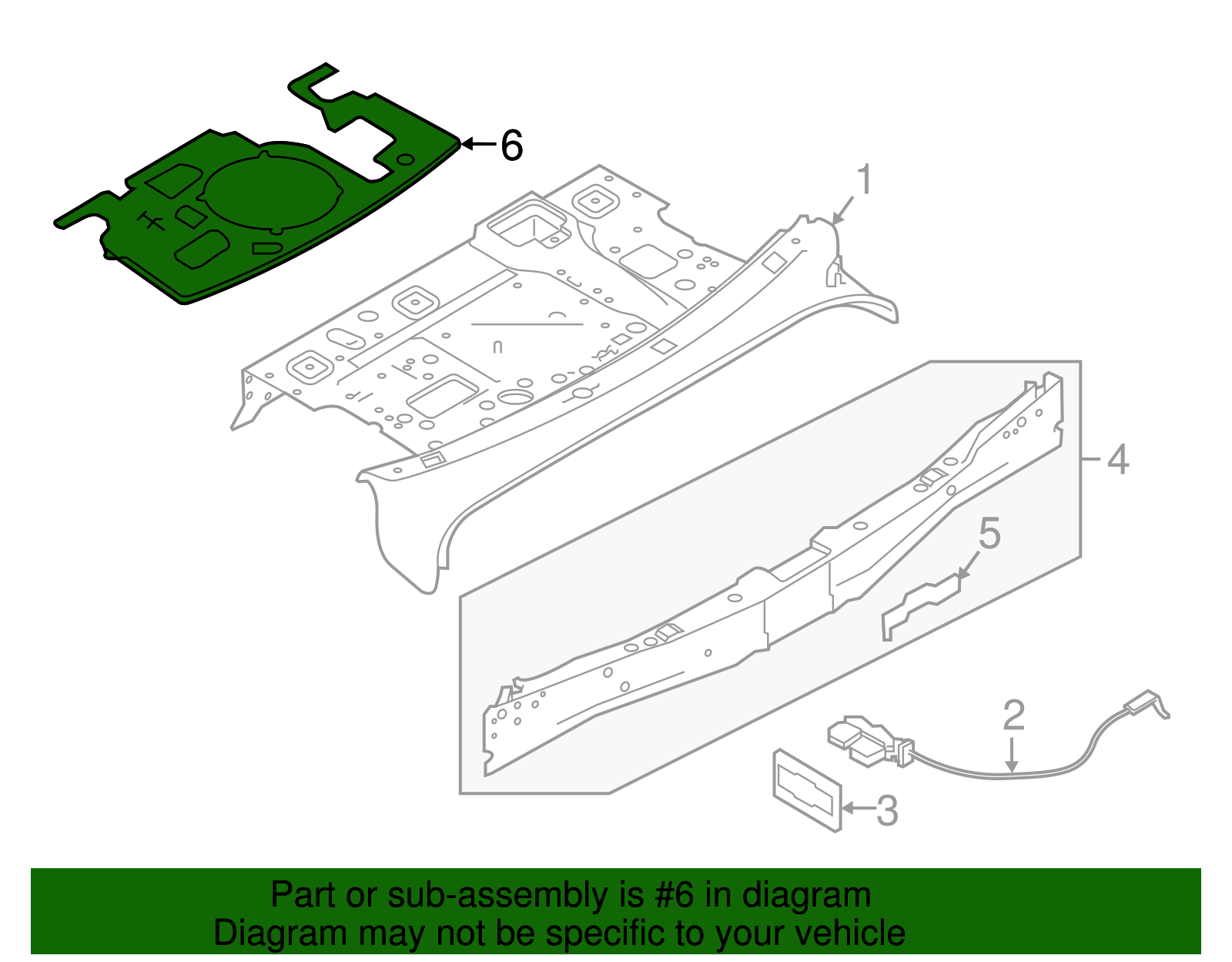 6
1
4
5
2
3
Part or sub-assembly is #6 in diagram
Diagram may not be specific to your vehicle