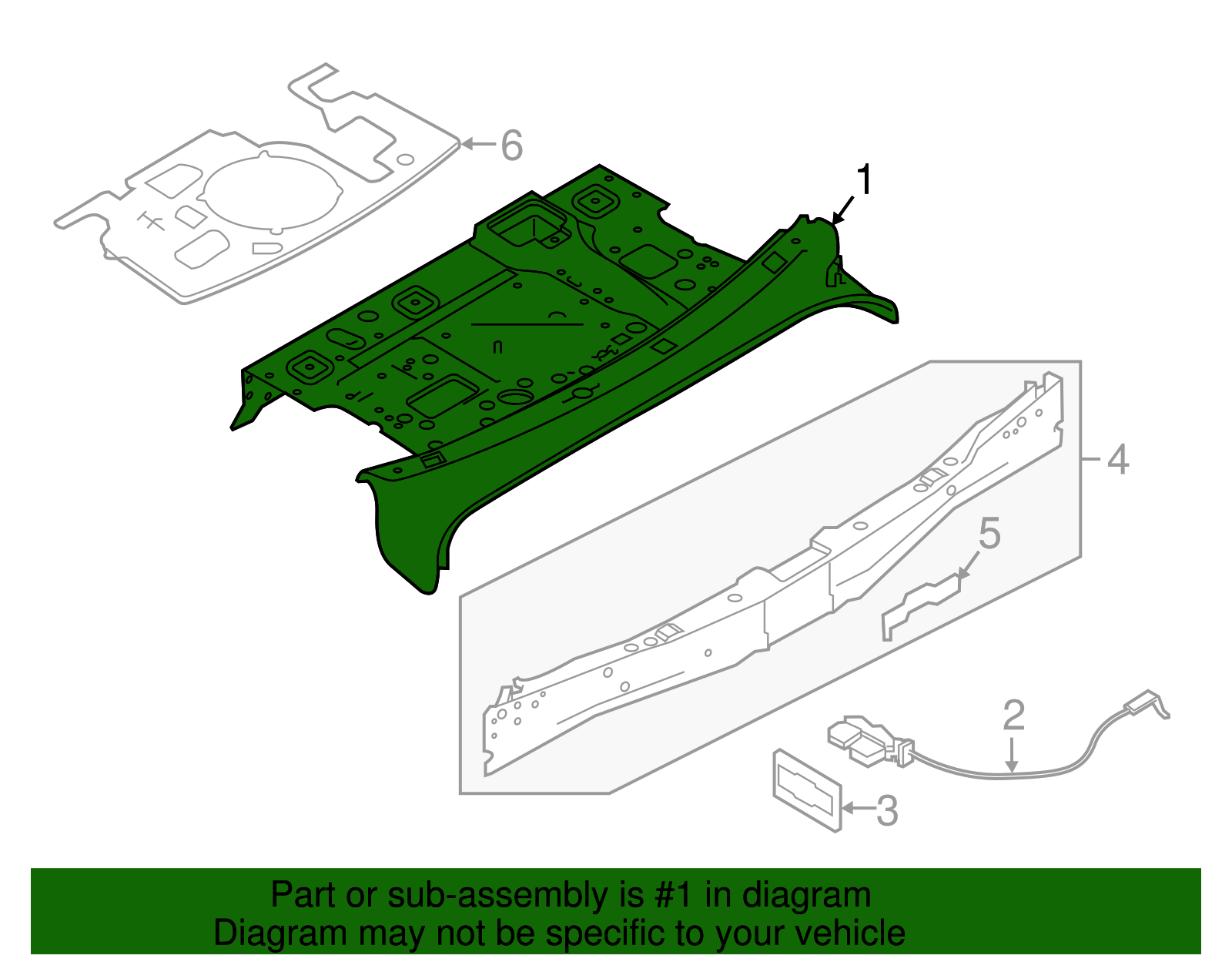 6

1

4

5

2

3

Part or sub-assembly is #1 in diagram
Diagram may not be specific to your vehicle