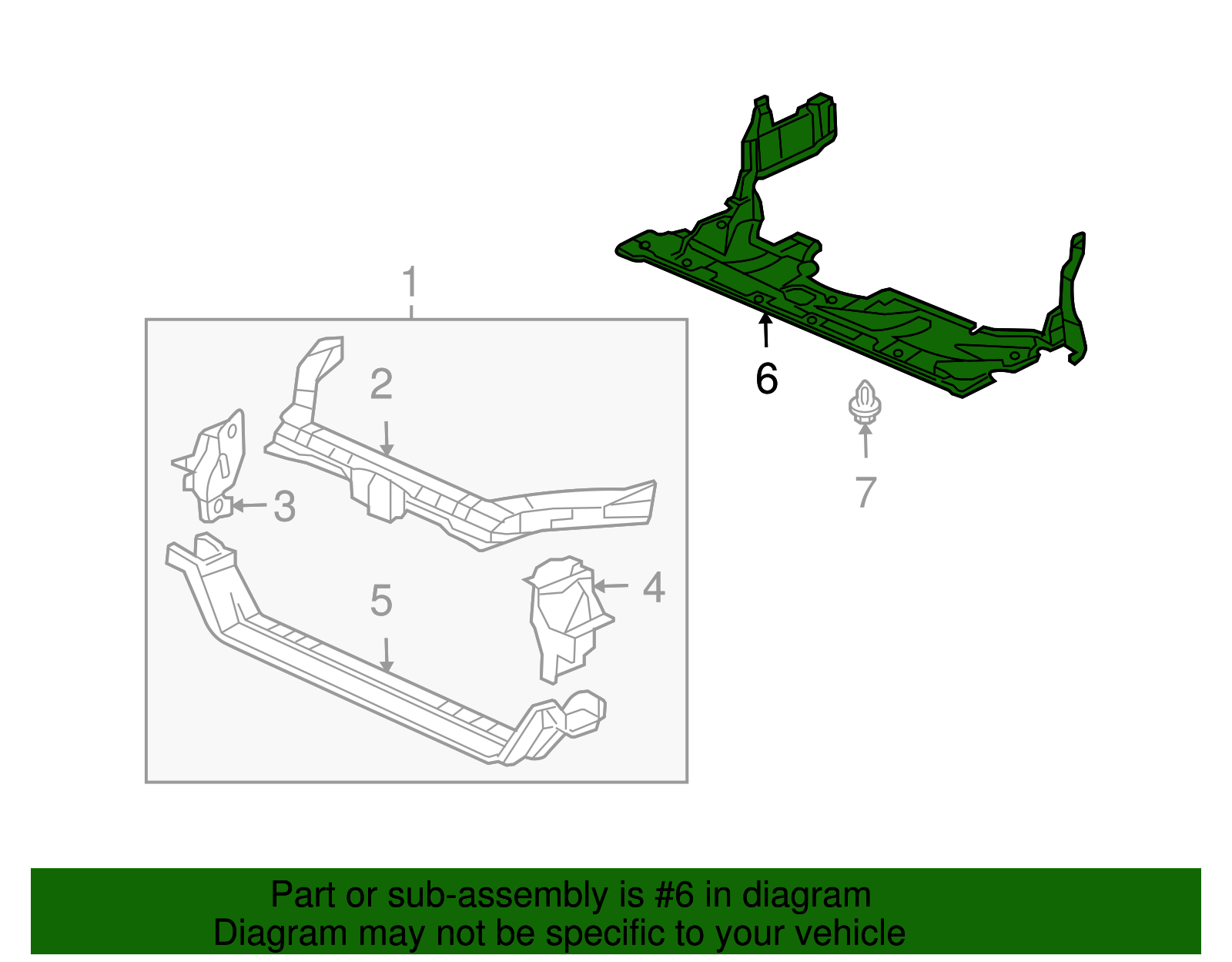 1
2
3
4
5
6
7

Part or sub-assembly is #6 in diagram
Diagram may not be specific to your vehicle