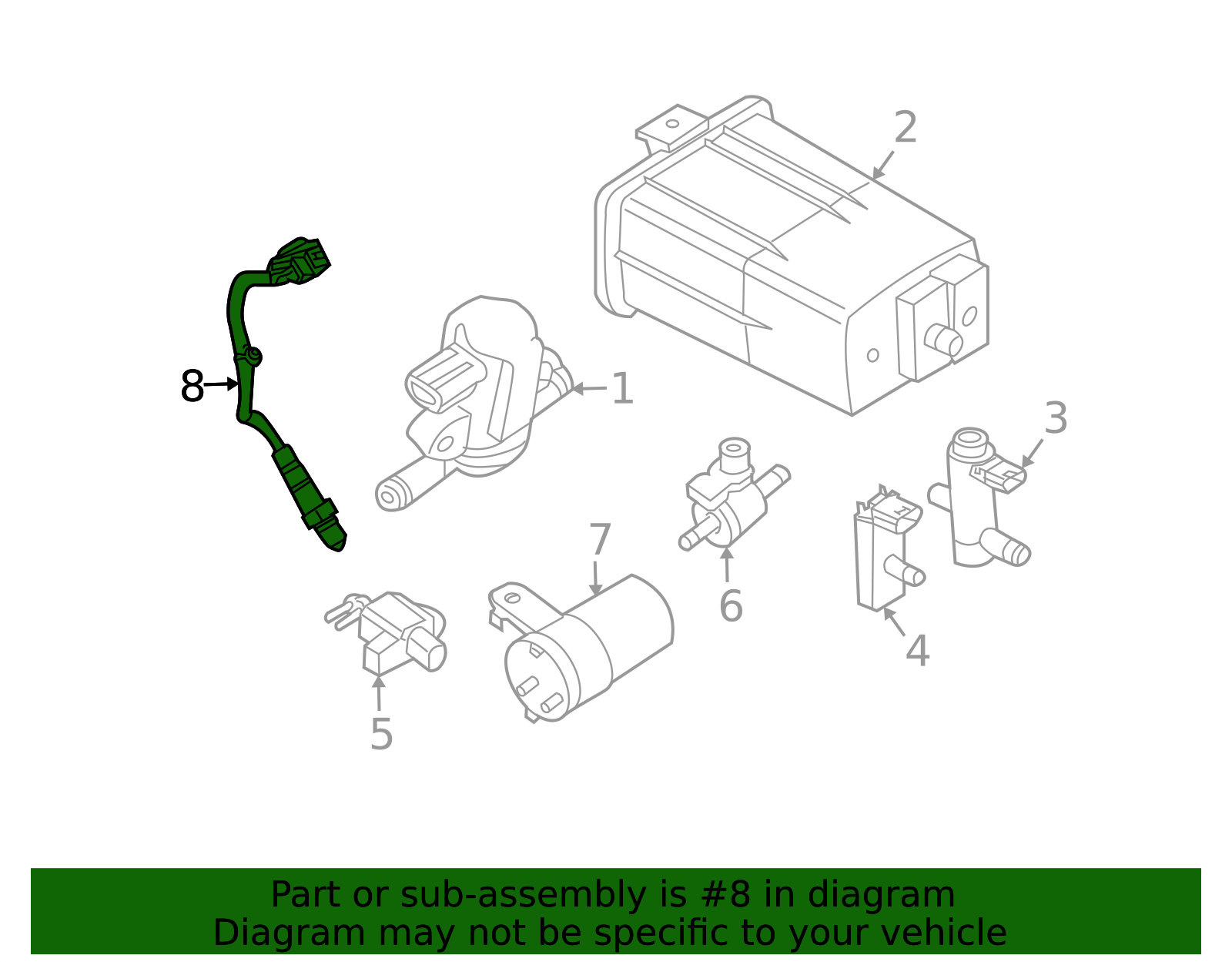 2
8
1
3
7
6
4
5

Part or sub-assembly is #8 in diagram
Diagram may not be specific to your vehicle