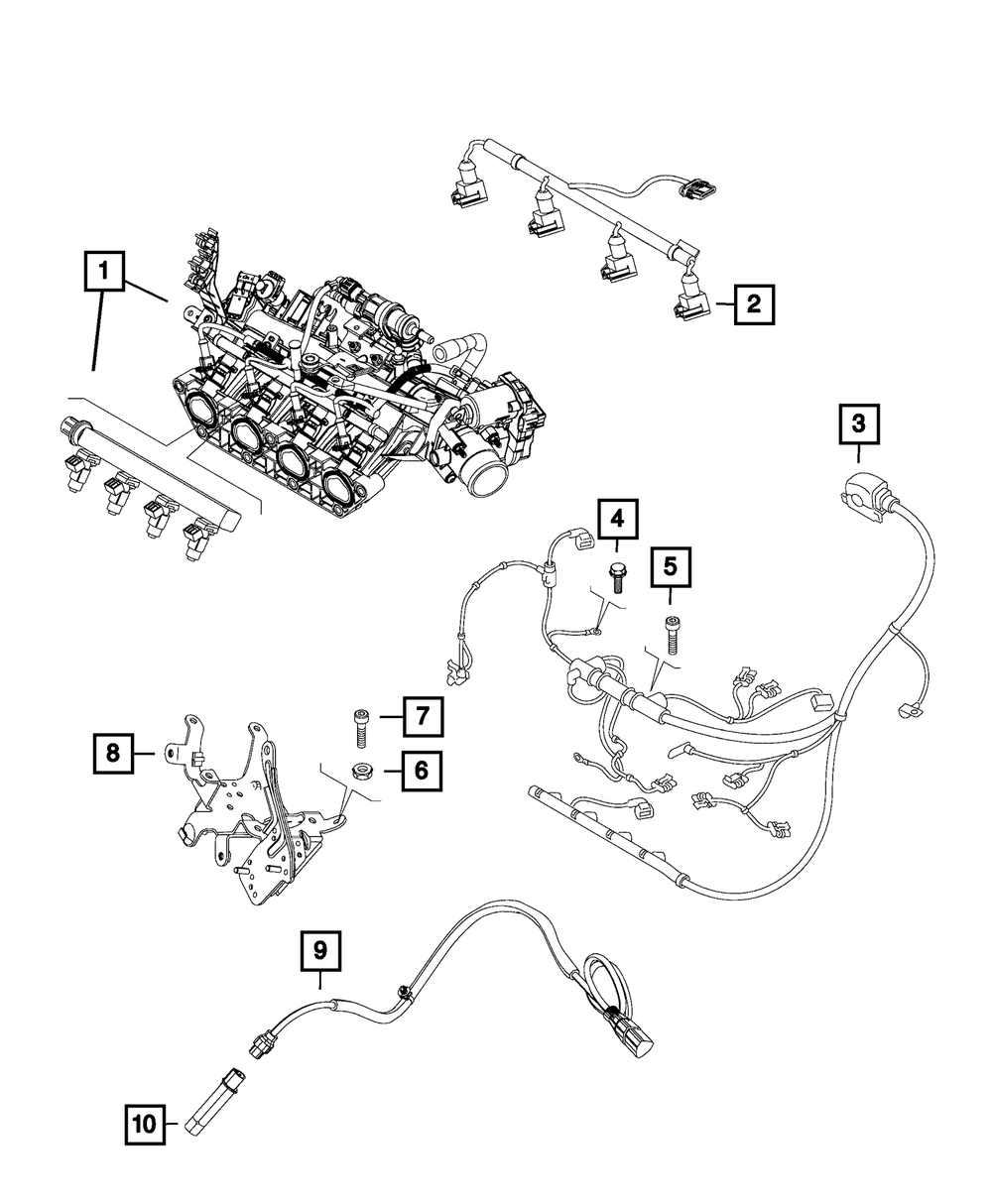 1
2
3
4
5
7
6
8
9
10