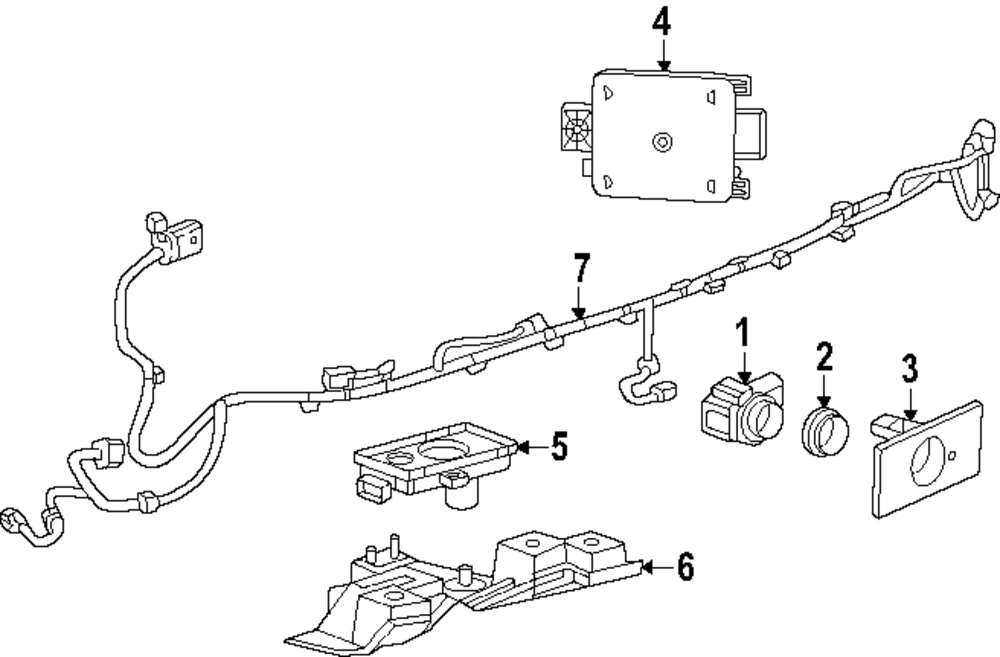 4
7
1
2
3
5
6