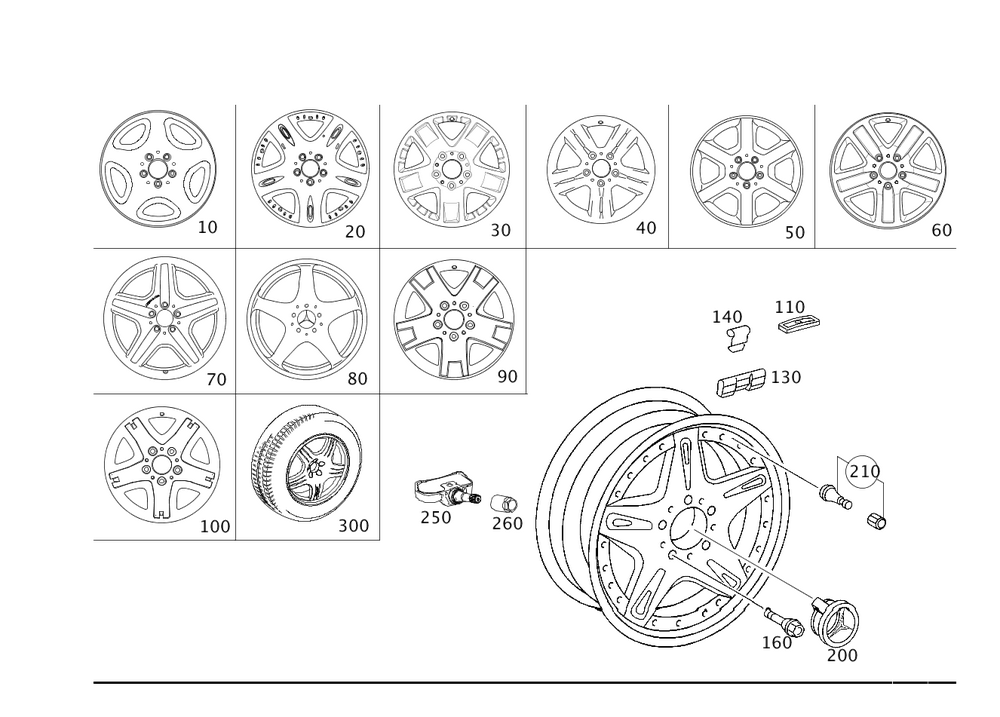 10
20
30
40
50
60
70
80
90
100
300
140
110
130
210
250
260
160
200