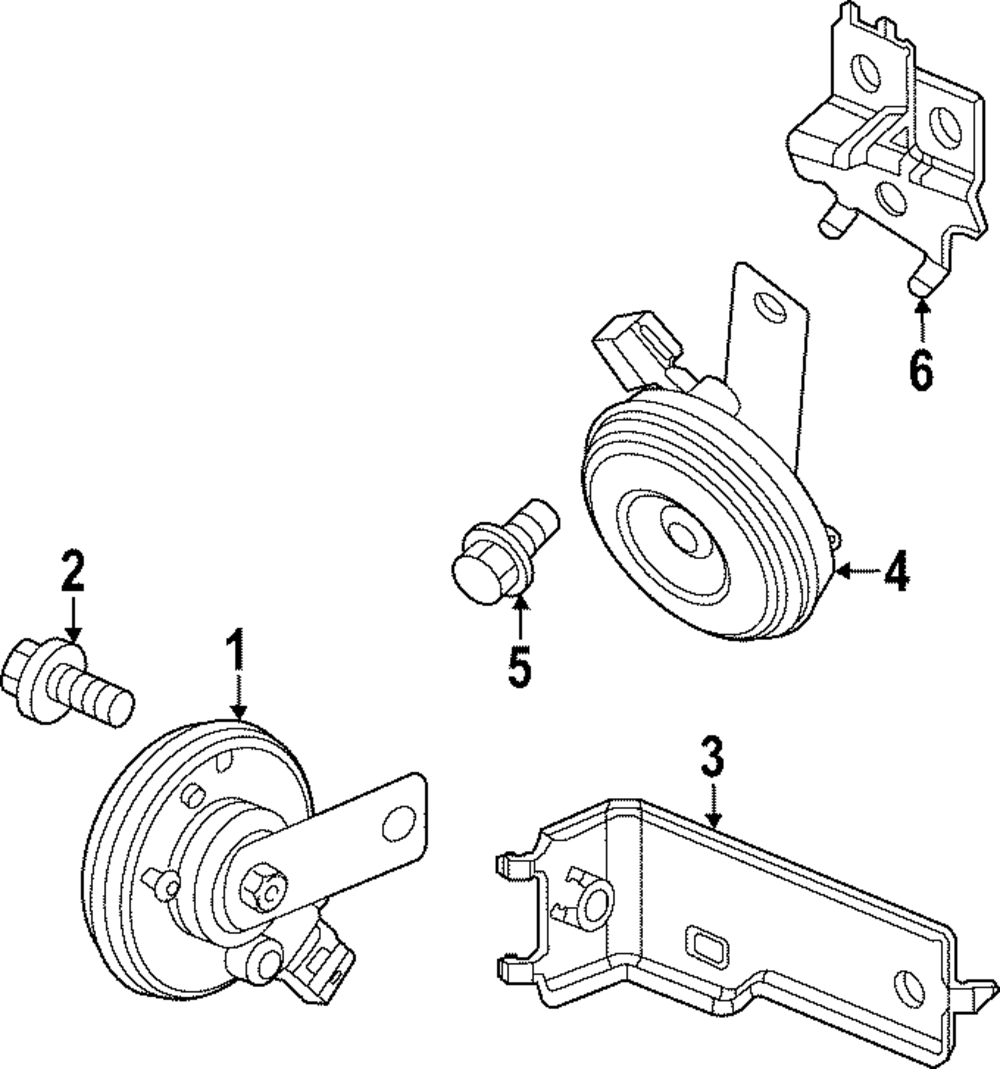 6

4

5

2

1

3