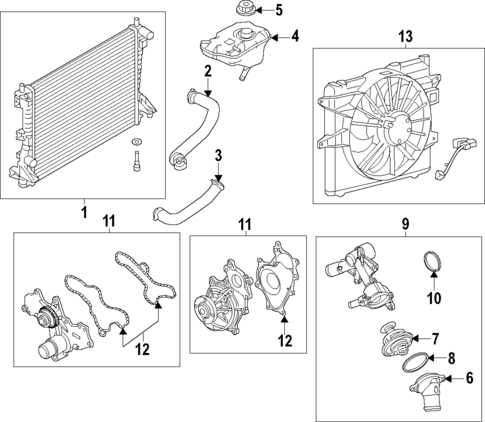 5
4
13
2
3
1
11
11
9
10
12
12
7
8
6