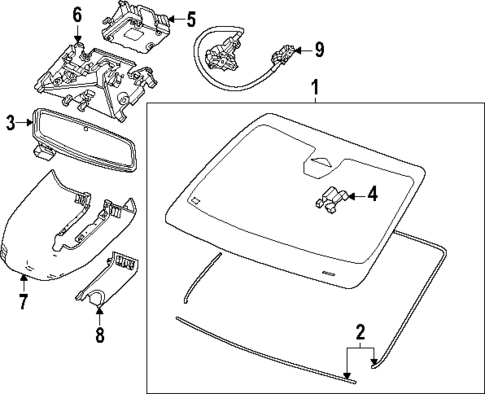 6
5
9
1
3
4
7
8
2